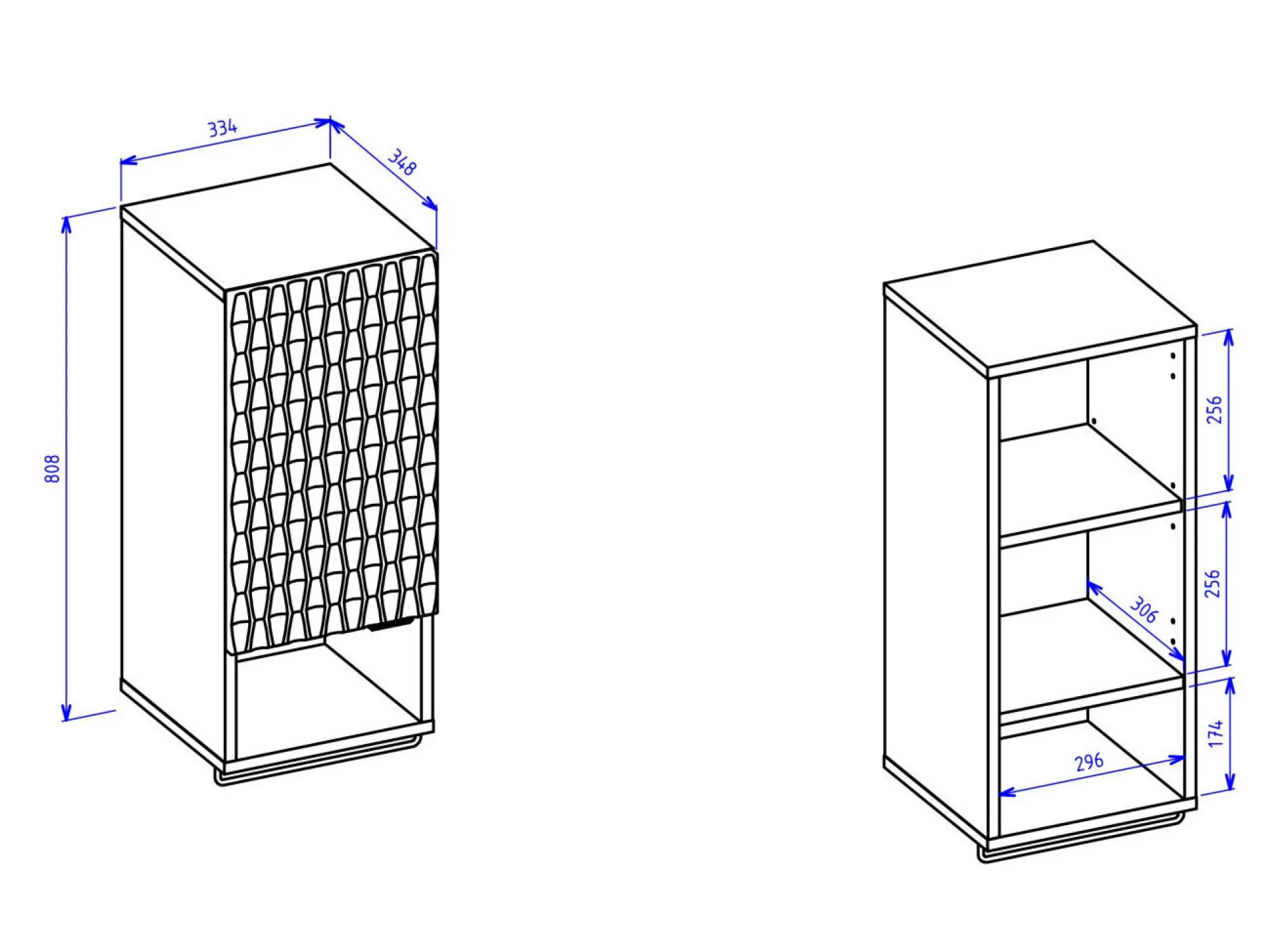 334
348
808
256
256
306
174
296