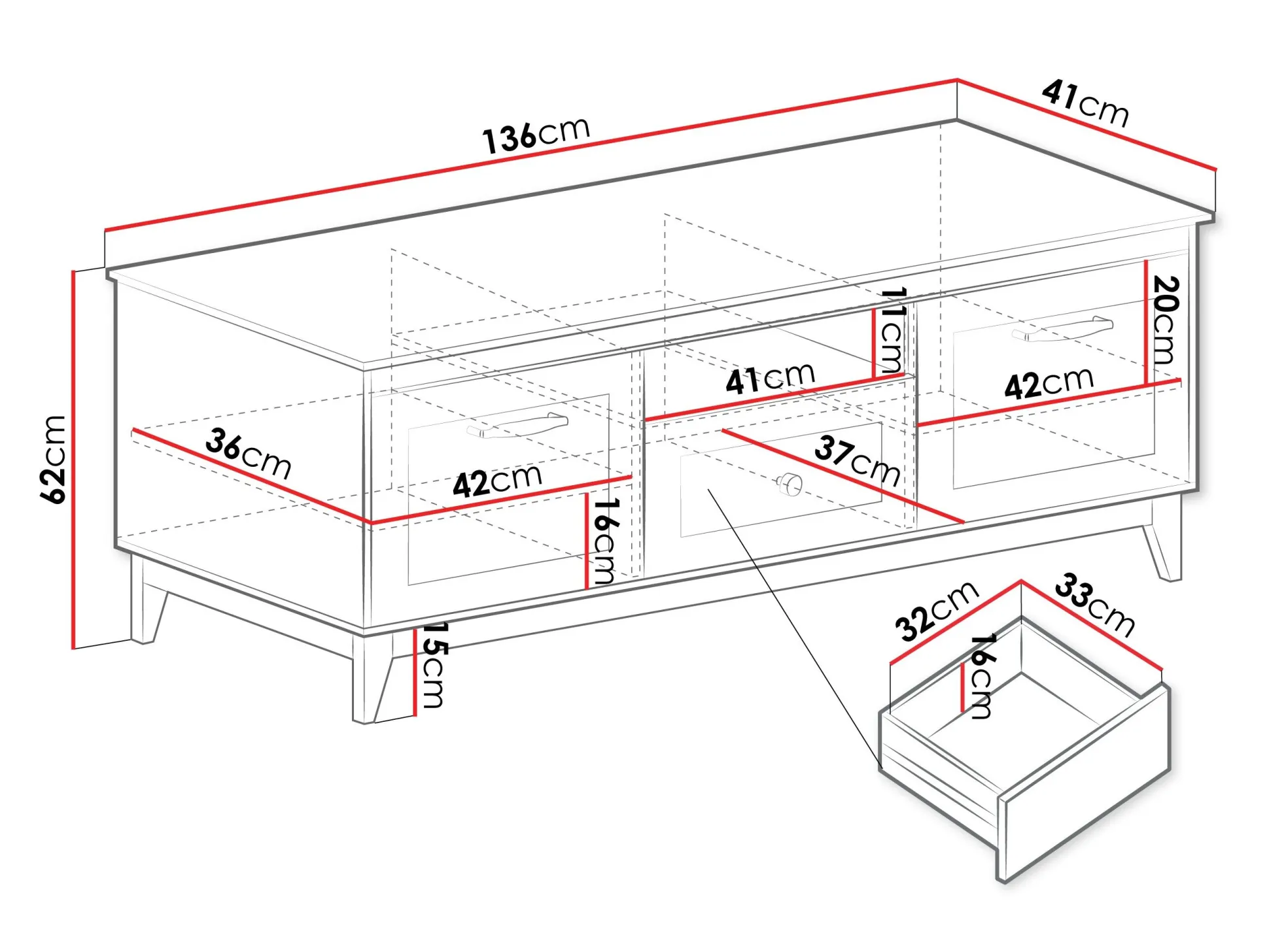 136cm
41cm
62cm
11cm
20cm
41cm
42cm
36cm
42cm
37cm
16cm
15cm
32cm
33cm
16cm