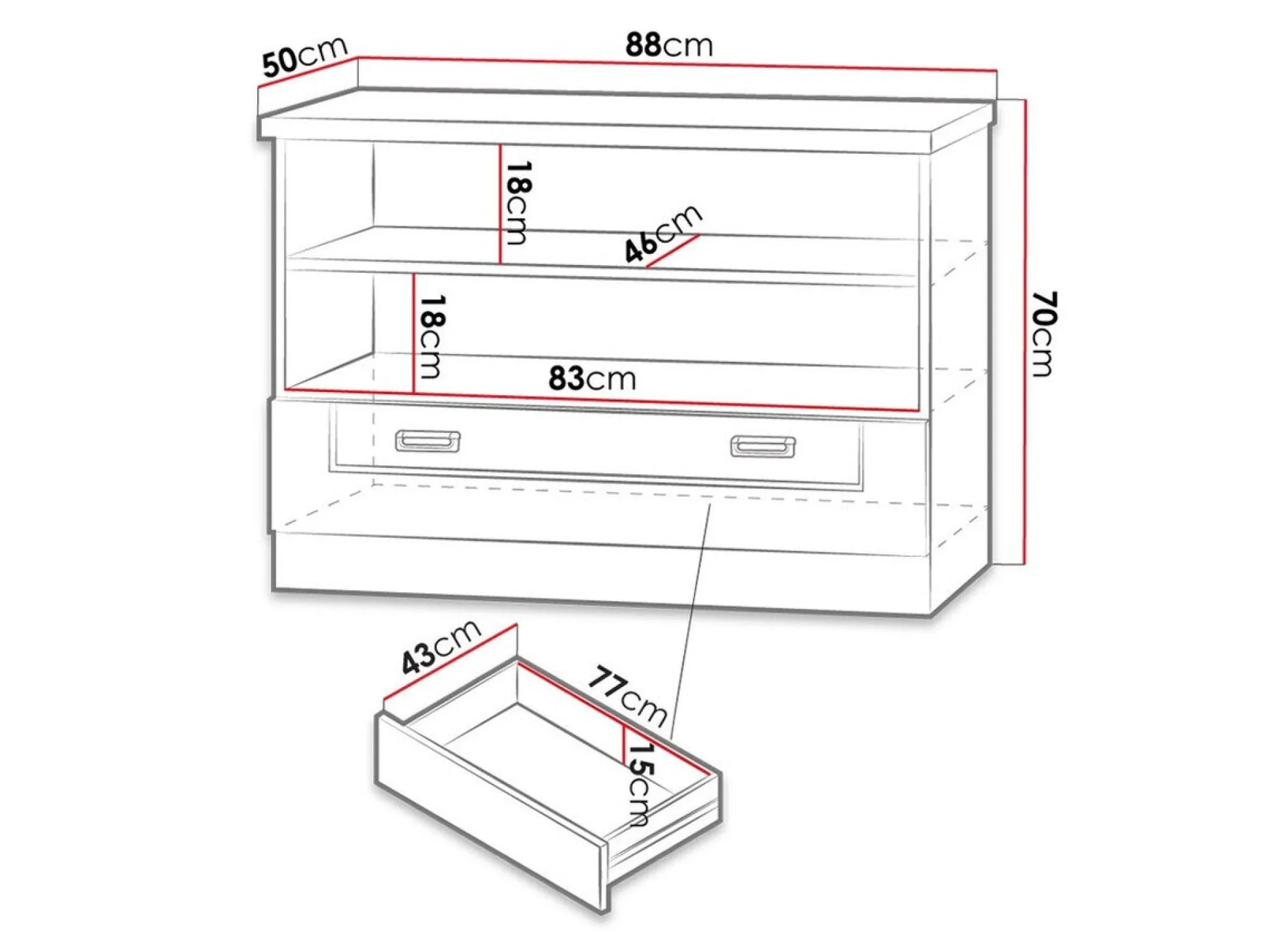 50cm
88cm
18cm
46cm
70cm
18cm
83cm
43cm
77cm
15cm