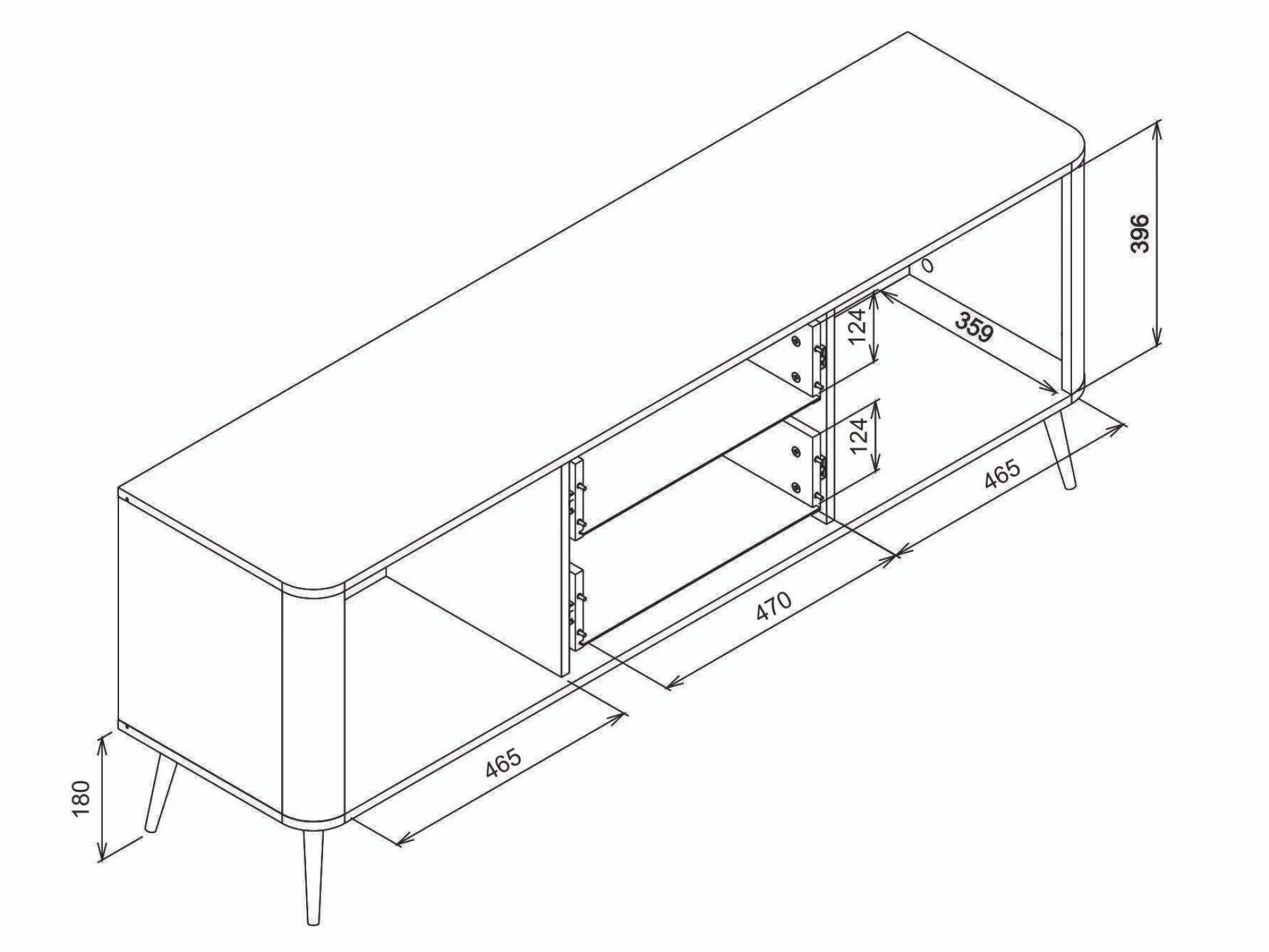 396
124
359
124
465
470
465
180