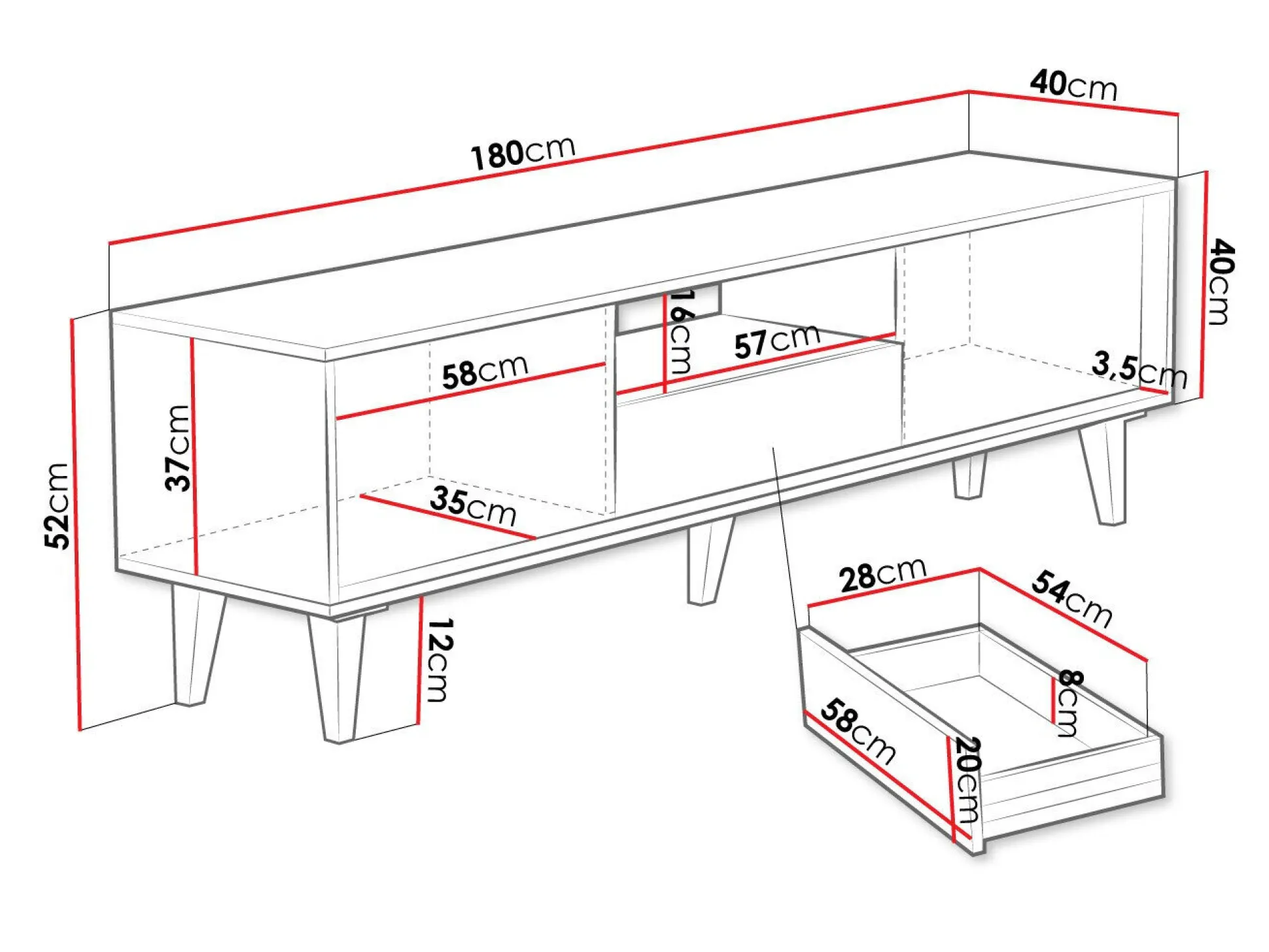 180cm
40cm
40cm
52cm
37cm
58cm
16cm
57cm
3,5cm
35cm
12cm
28cm
54cm
8cm
58cm
20cm