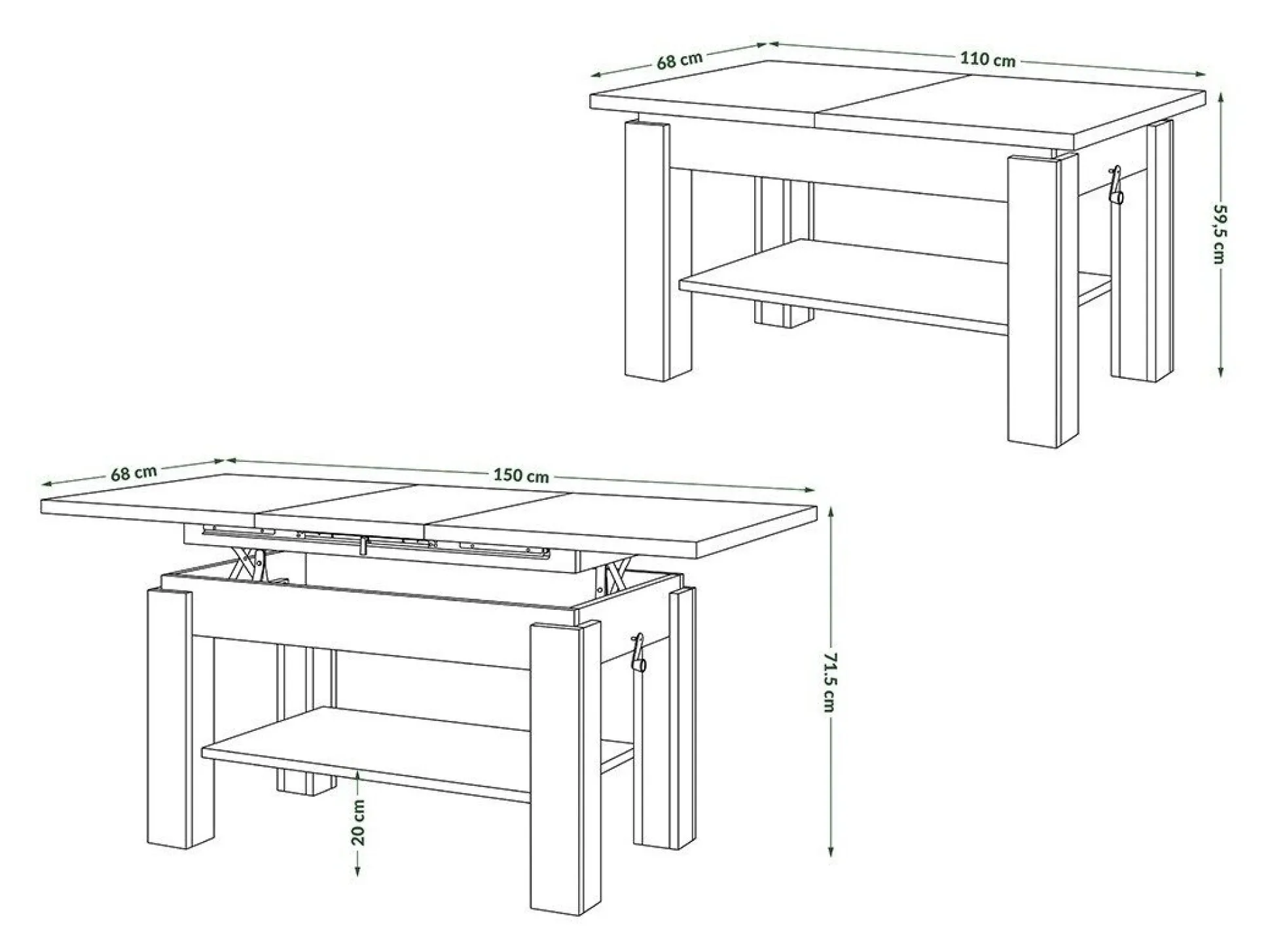 68 cm
110 cm
59,5 cm
68 cm
150 cm
71.5 cm
20 cm