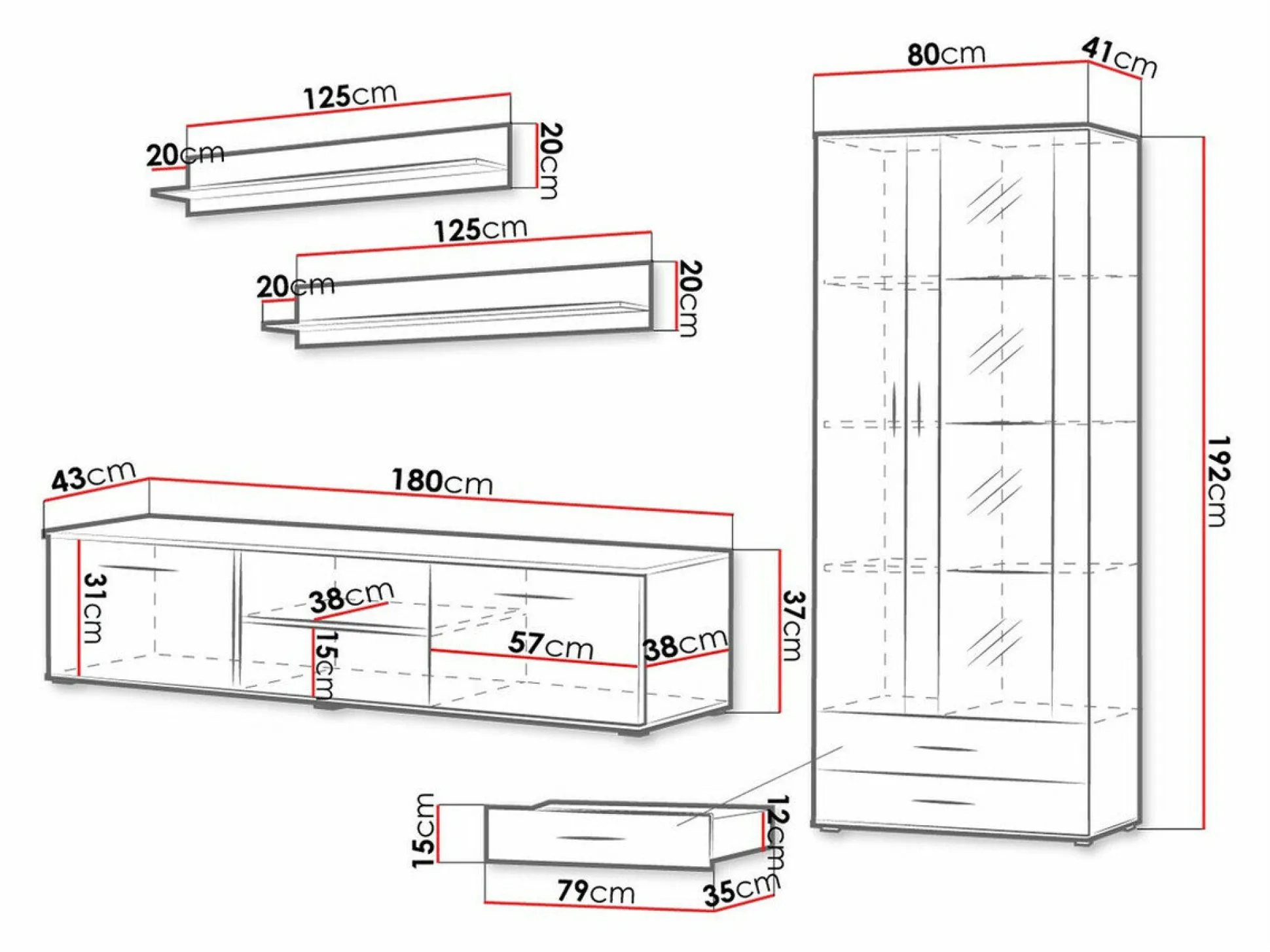 125cm
20cm
20cm
125cm
20cm
20cm
80cm
41cm
192cm
43cm
180cm
31cm
38cm
15cm
57cm
38cm
37cm
15cm
12cm
79cm
35cm