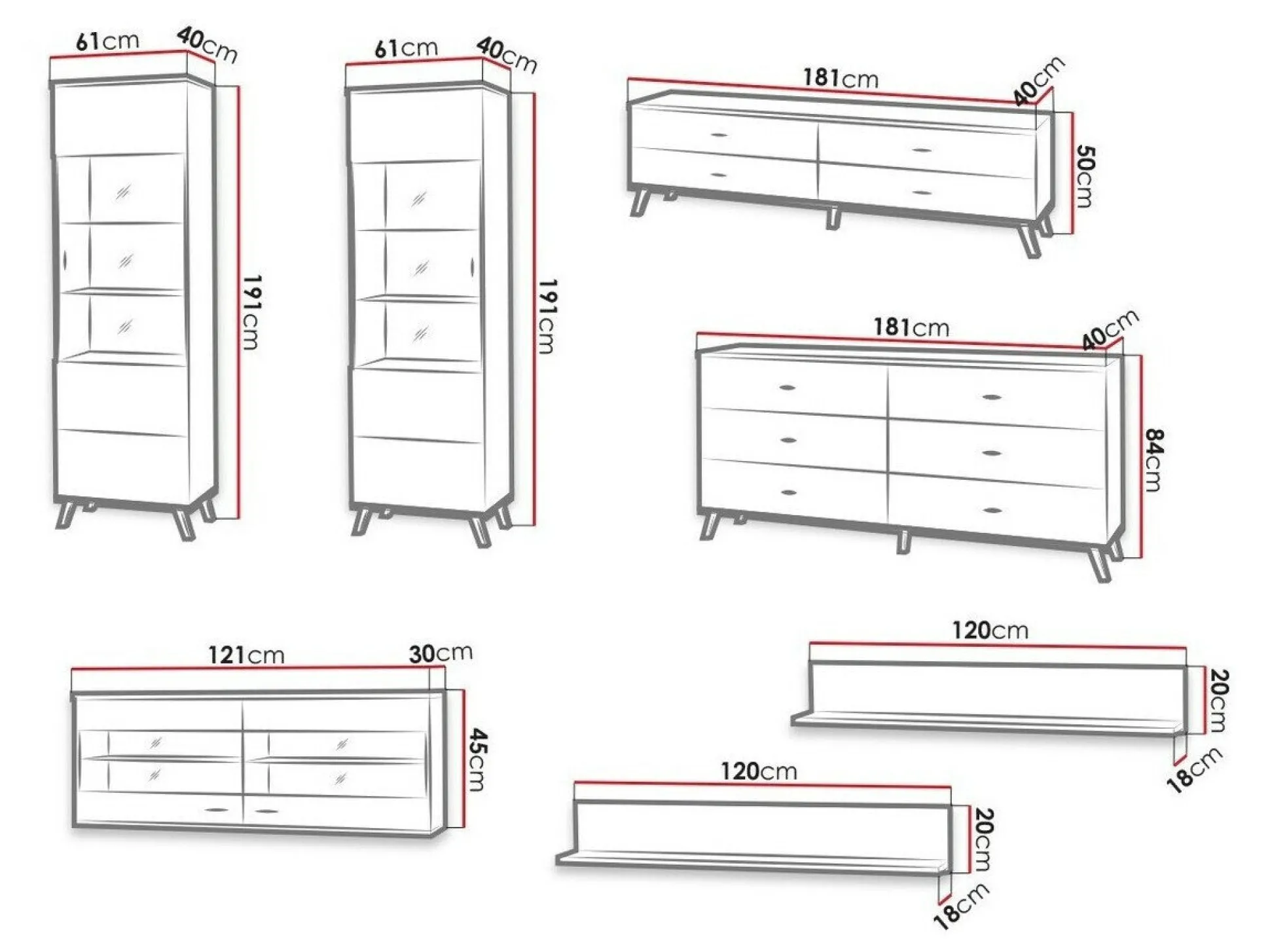 61cm
40cm
191cm

61cm
40cm
191cm

181cm
40cm
50cm

181cm
40cm
84cm

121cm
30cm
45cm

120cm
20cm
18cm

120cm
20cm
18cm