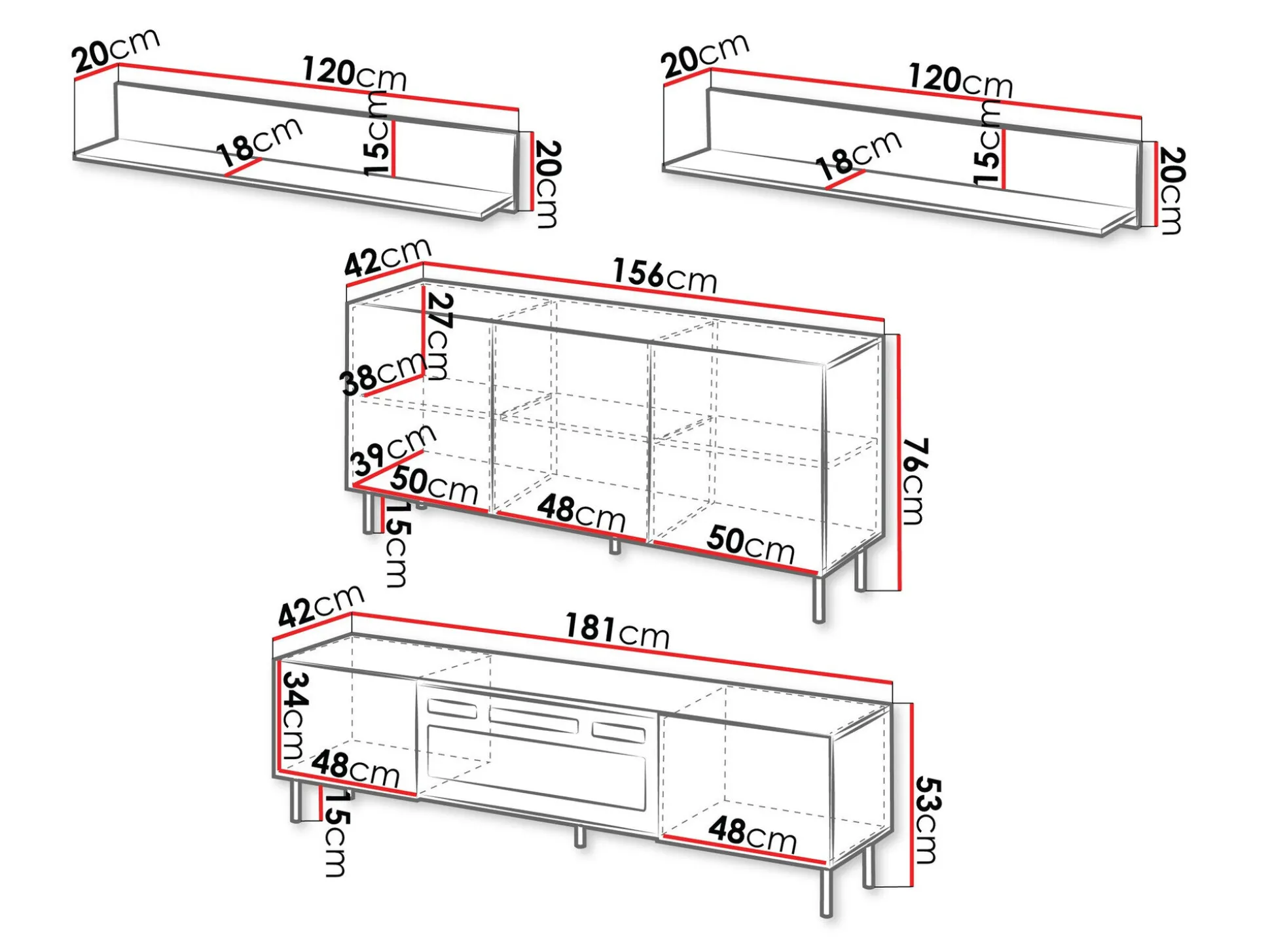 20cm
120cm
18cm
15cm
20cm

20cm
120cm
18cm
15cm
20cm

42cm
156cm
27cm
38cm
39cm
50cm
48cm
50cm
15cm
76cm

42cm
181cm
34cm
48cm
15cm
48cm
53cm