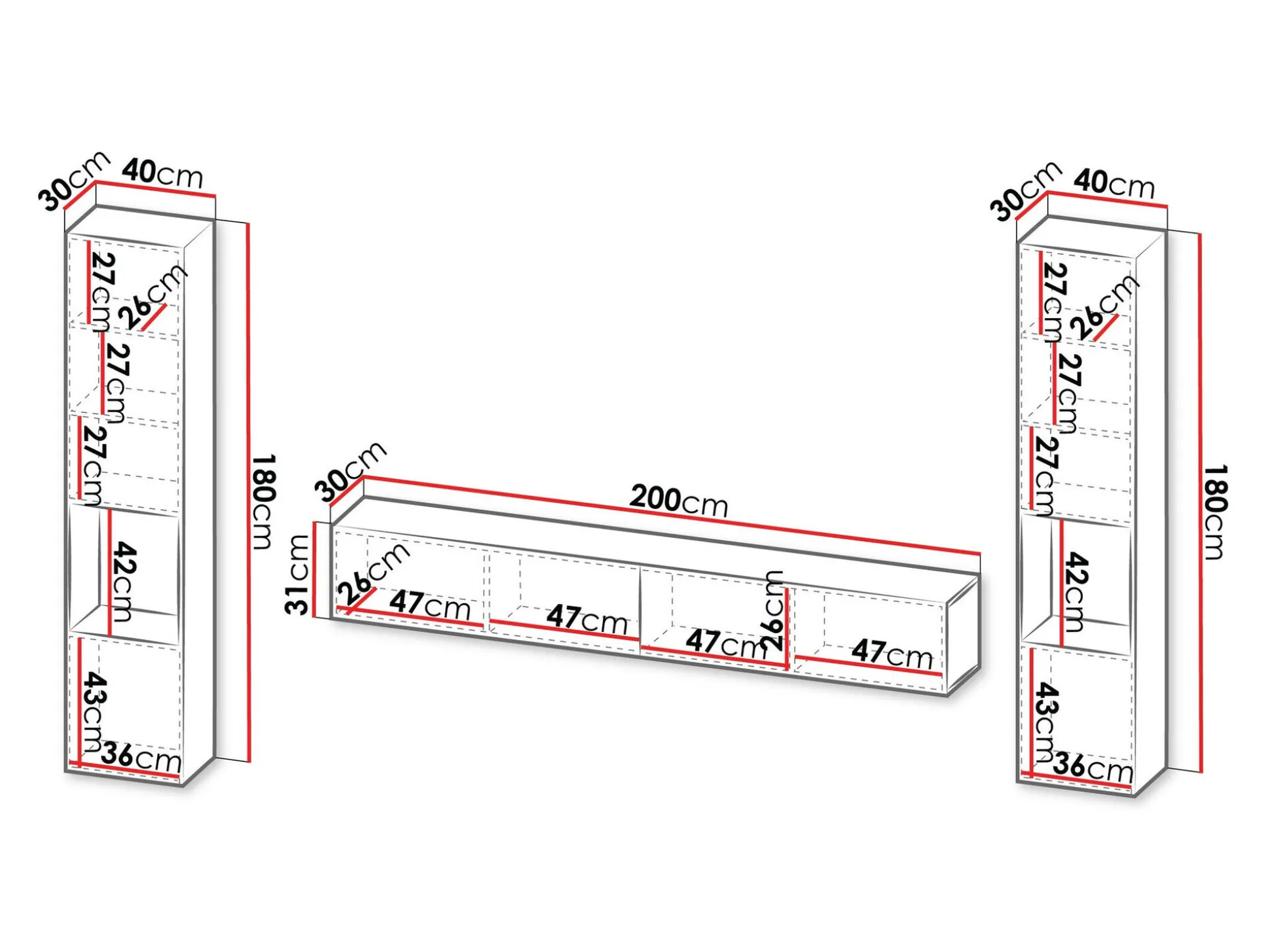 30cm 40cm
27cm 26cm
27cm
27cm
42cm
43cm 36cm
180cm

30cm
200cm
31cm
26cm 47cm
47cm
47cm 26cm
47cm

30cm 40cm
27cm 26cm
27cm
27cm
42cm
43cm 36cm
180cm