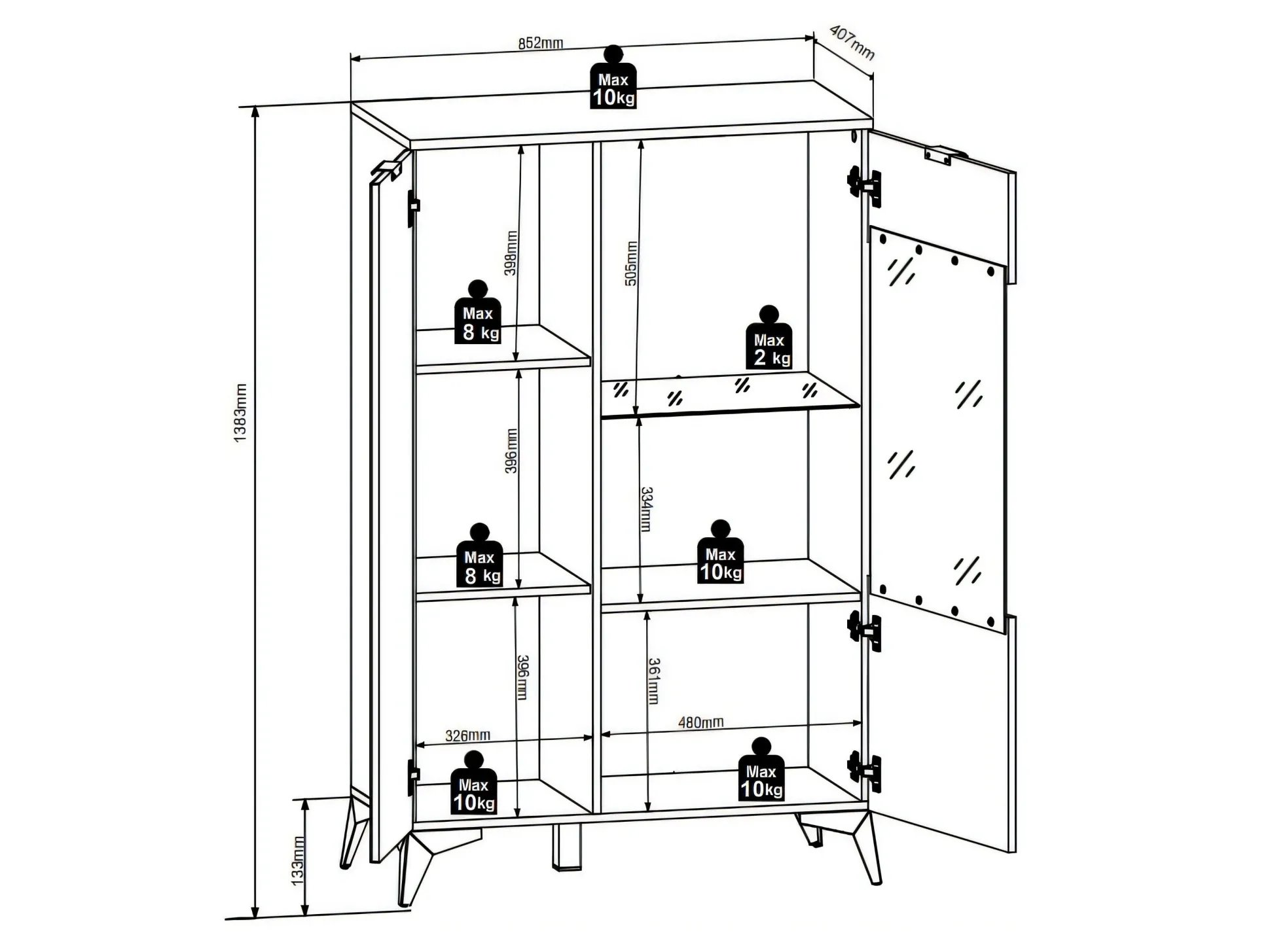 852mm

407mm

Max 10kg

1383mm

398mm

505mm

Max 8 kg

Max 2 kg

396mm

334mm

Max 8 kg

Max 10kg

396mm

361mm

326mm

480mm

Max 10kg

Max 10kg

133mm