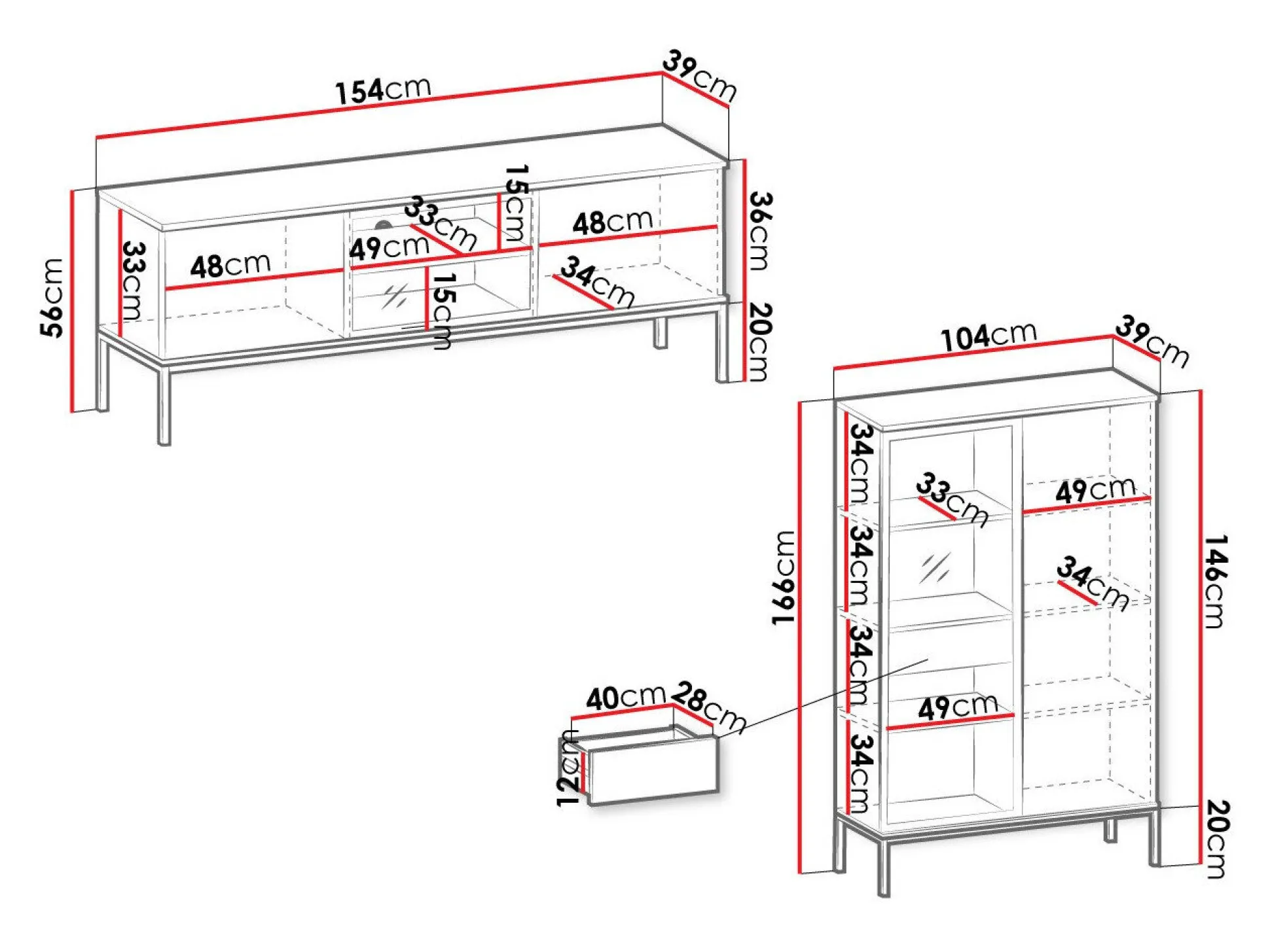 154cm
39cm
56cm
33cm
48cm
33cm
49cm
15cm
15cm
48cm
34cm
36cm
20cm
104cm
39cm
166cm
34cm
34cm
34cm
34cm
33cm
49cm
34cm
49cm
146cm
20cm
40cm
28cm
12cm