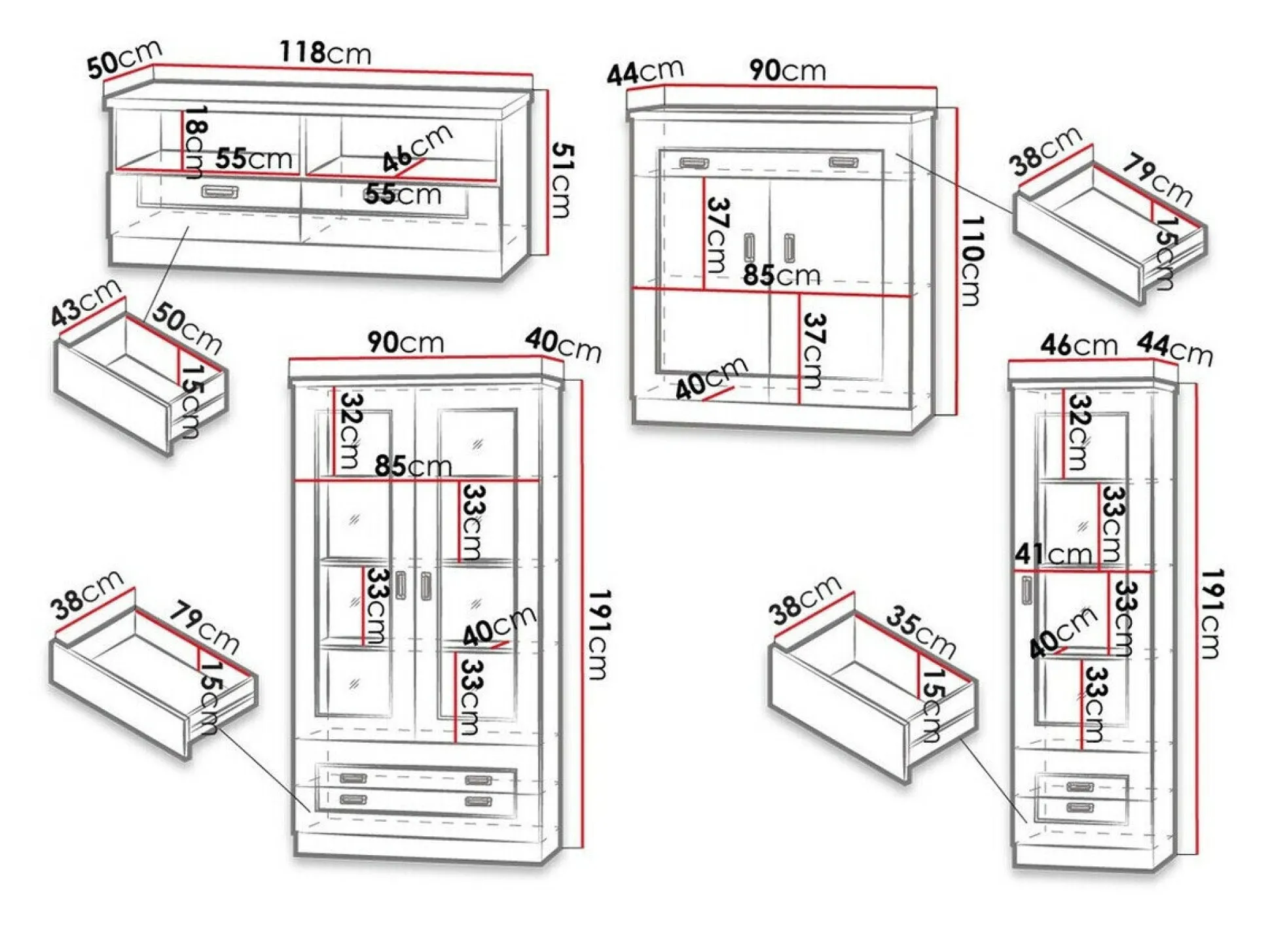 50cm
118cm
18cm
55cm
46cm
55cm
51cm
43cm
50cm
15cm
44cm
90cm
37cm
85cm
37cm
40cm
110cm
38cm
79cm
15cm
90cm
40cm
32cm
85cm
33cm
33cm
40cm
33cm
191cm
38cm
79cm
15cm
46cm
44cm
32cm
33cm
41cm
33cm
40cm
33cm
191cm
38cm
35cm
15cm