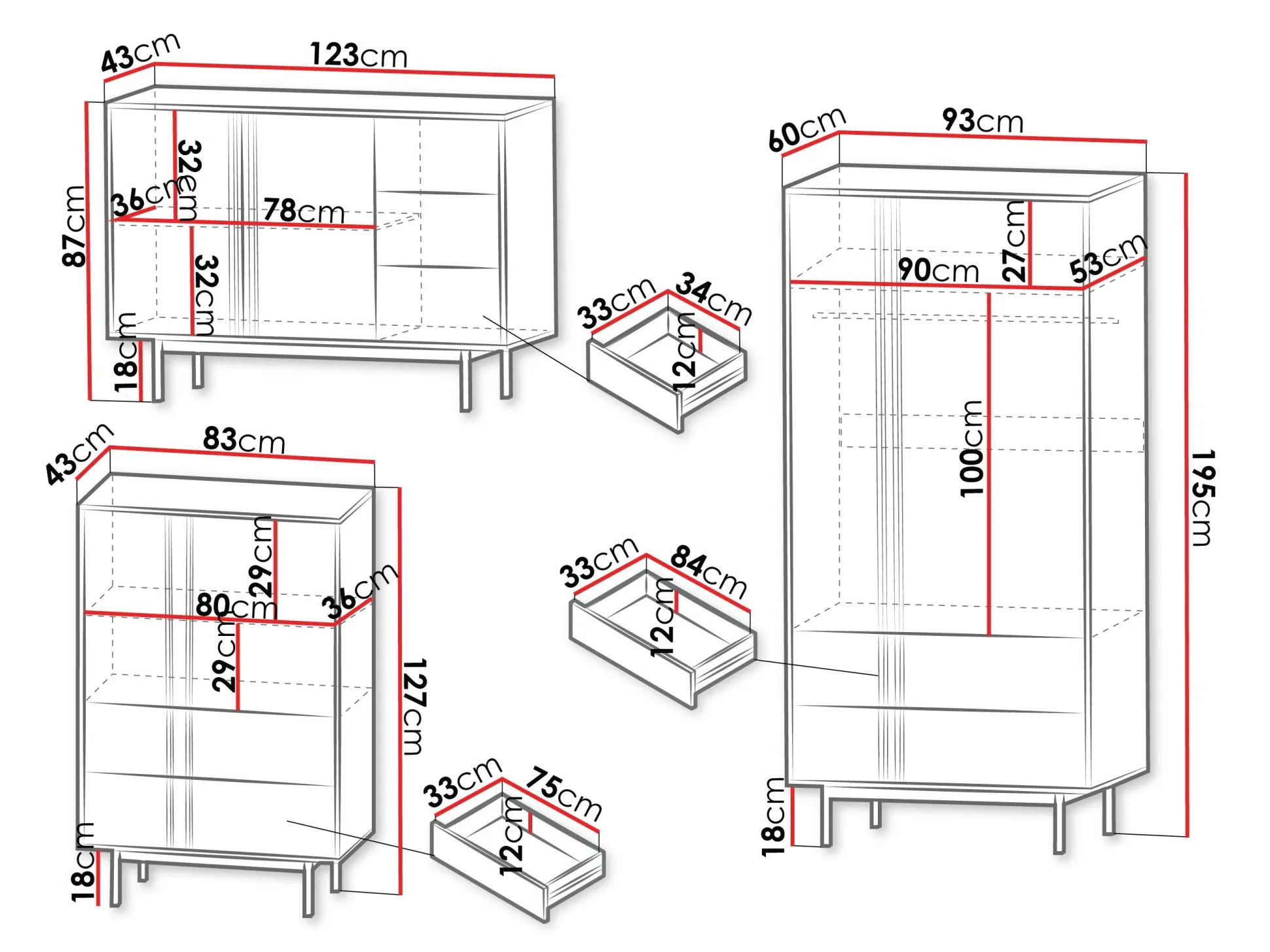 43cm
123cm
87cm
32cm
36cm
78cm
32cm
18cm
33cm
34cm
12cm
60cm
93cm
27cm
90cm
53cm
100cm
195cm
18cm
43cm
83cm
29cm
80cm
36cm
29cm
127cm
18cm
33cm
84cm
12cm
33cm
75cm
12cm