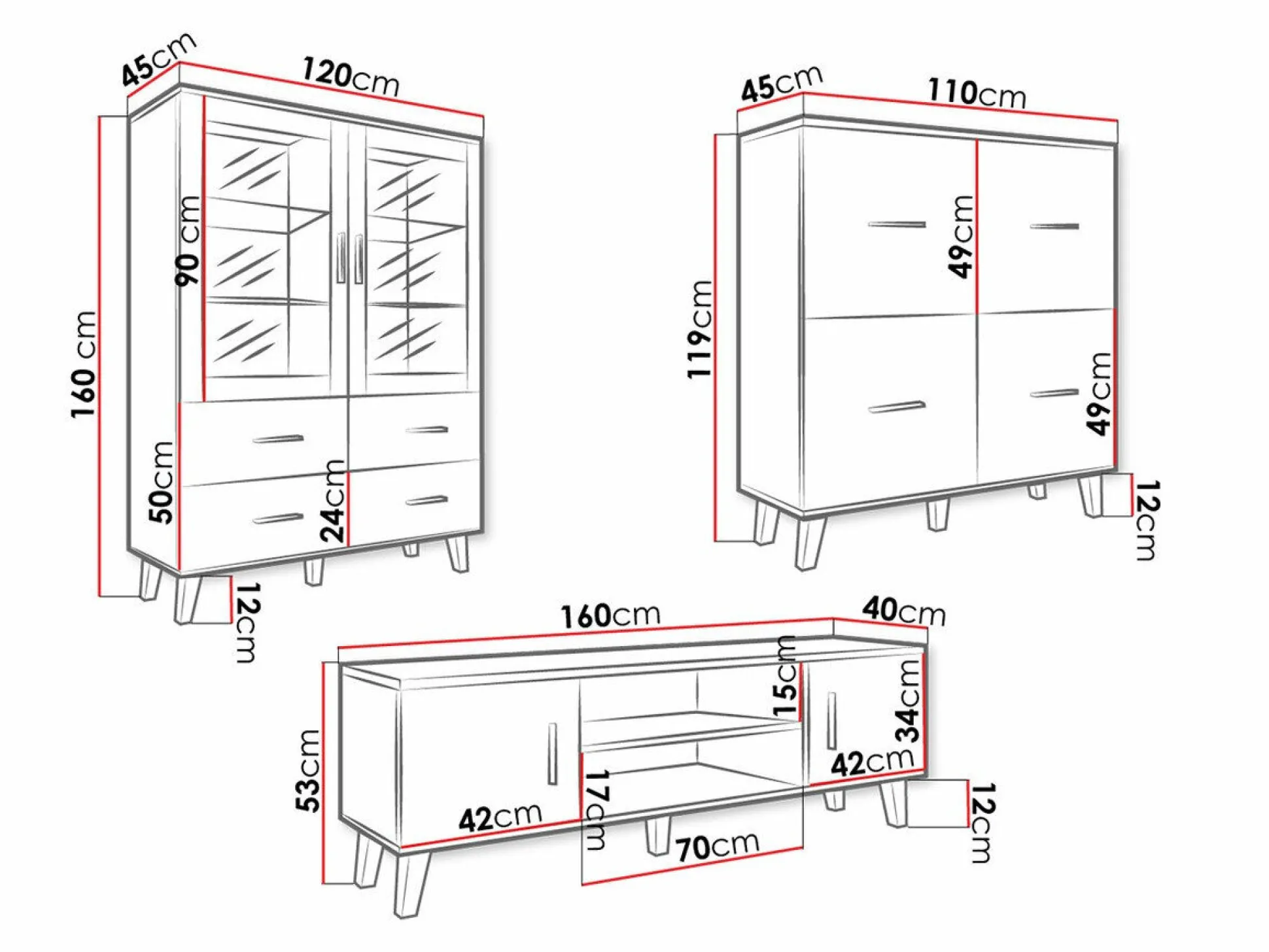 45cm
120cm
160 cm
90 cm
50cm
24cm
12cm

45cm
110cm
119cm
49cm
49cm
12cm

160cm
40cm
53cm
15cm
34cm
42cm
42cm
17cm
70cm
12cm