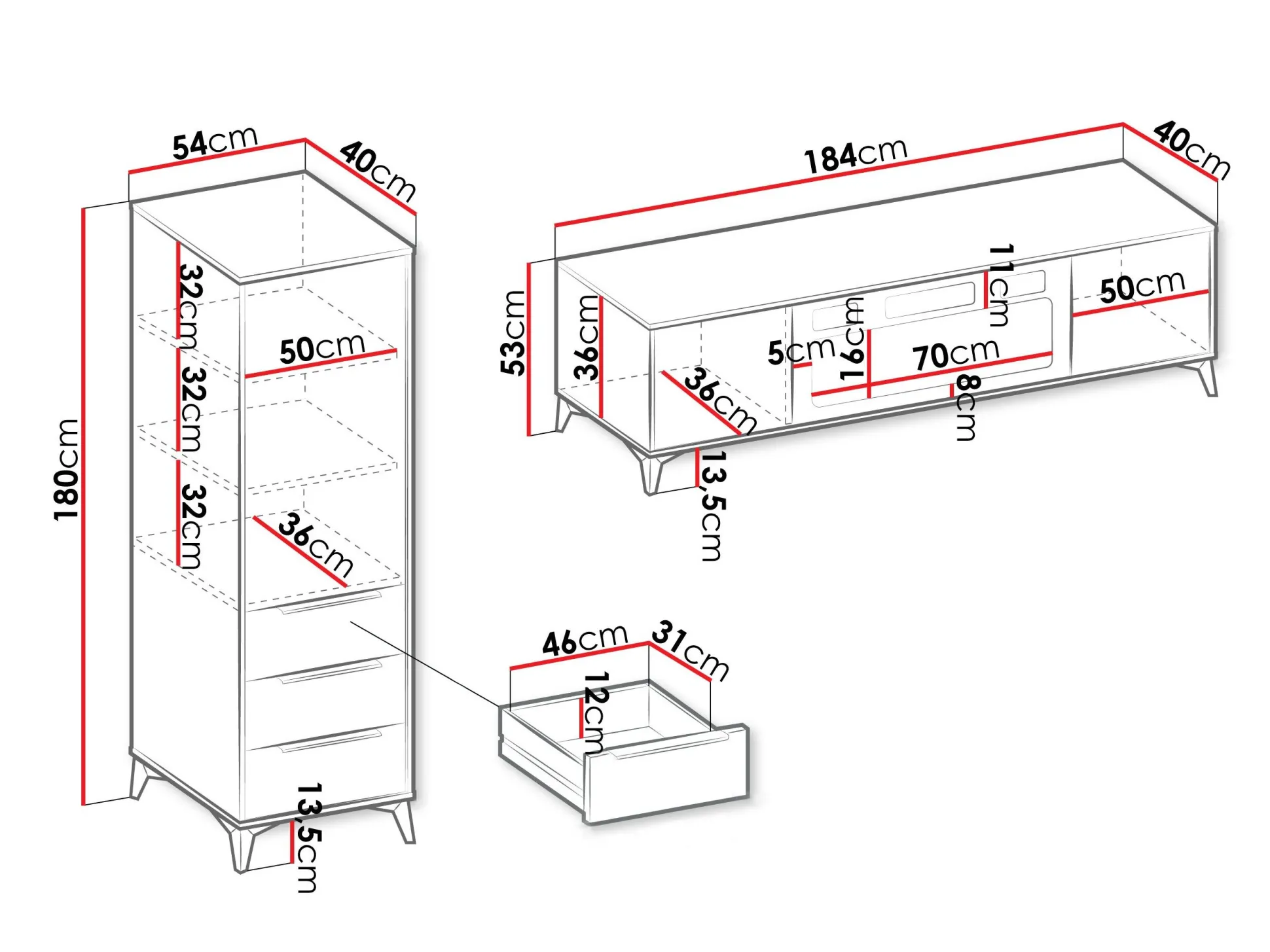 54cm
40cm
180cm
32cm
32cm
32cm
50cm
36cm
13,5cm
184cm
40cm
53cm
36cm
36cm
5cm
16cm
11cm
70cm
8cm
50cm
13,5cm
46cm
31cm
12cm