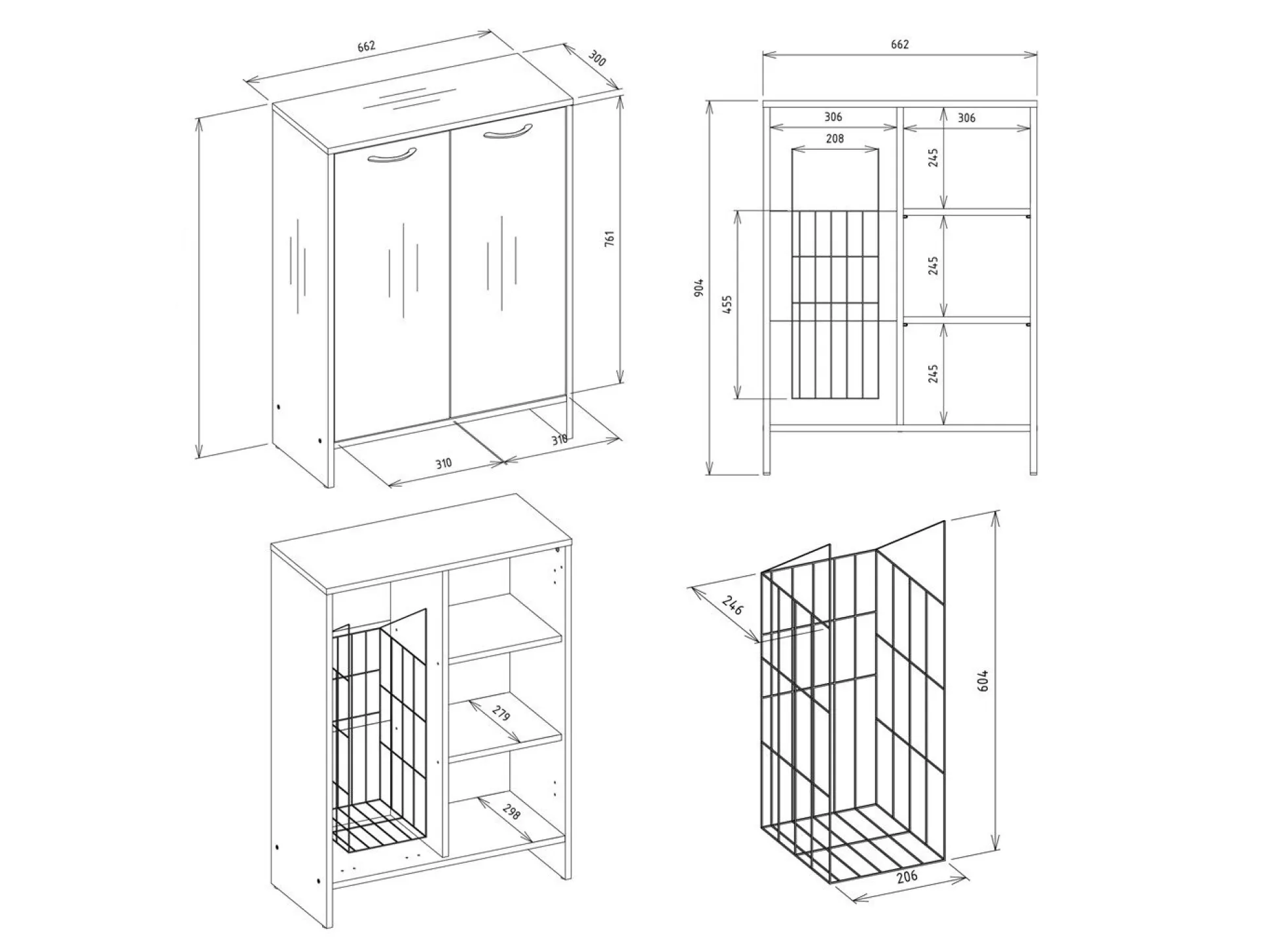 662
300
761
310
310

662
306
306
208
245
245
245
904
455

279
298

246
604
206