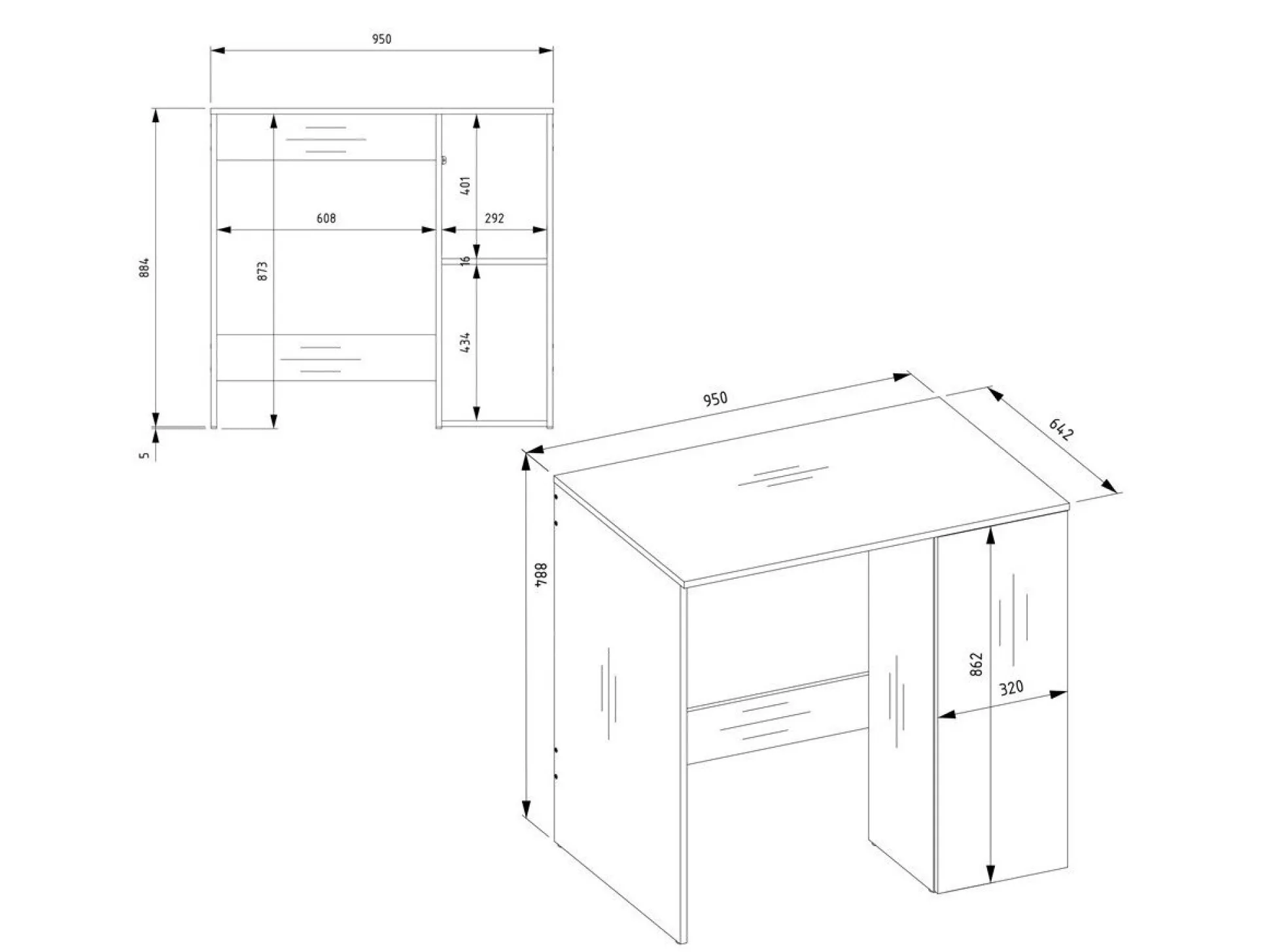 950

884

873

608

401

292

16

434

5

950

642

884

862

320