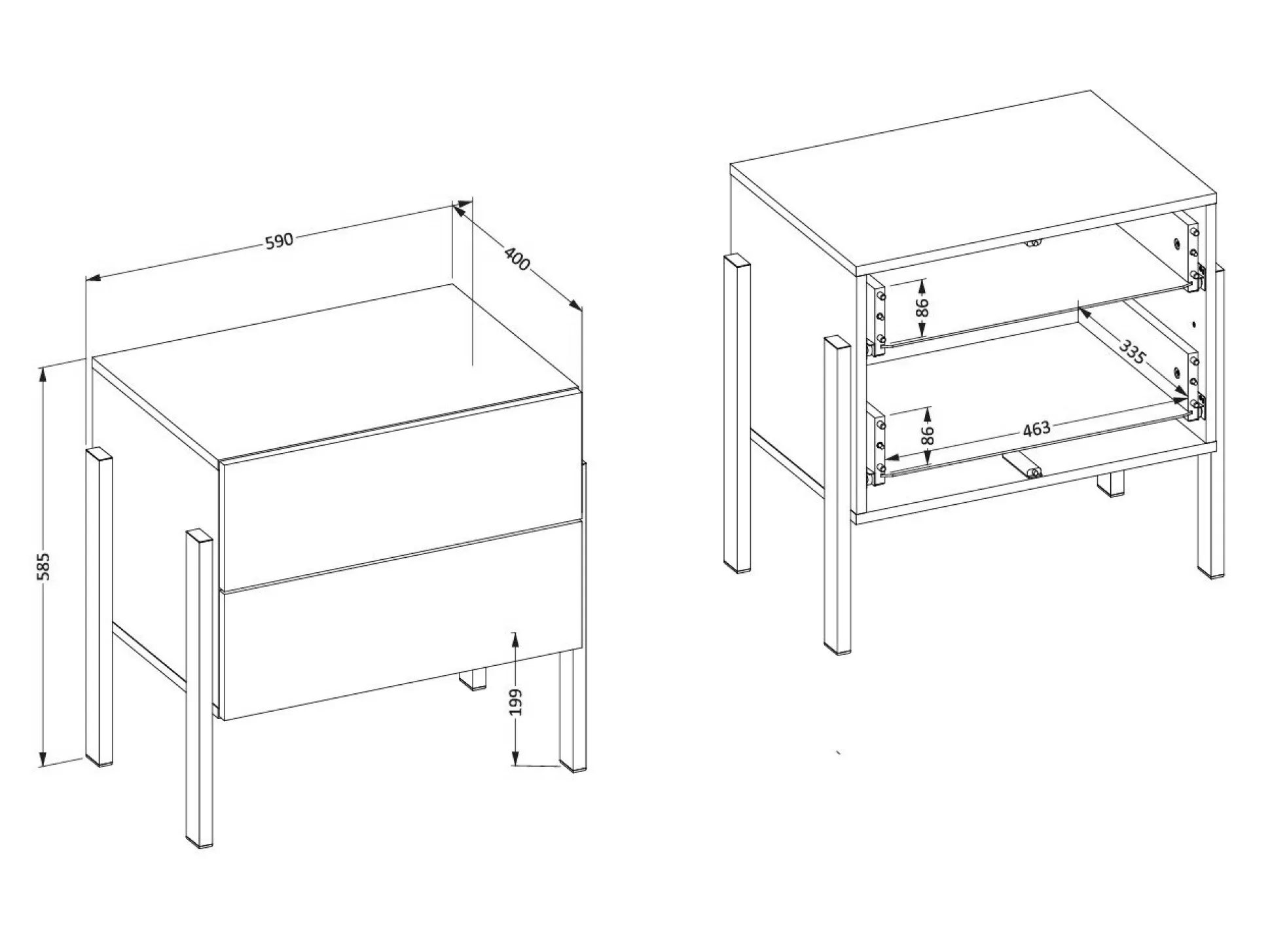 590
400
585
199
86
335
86
463