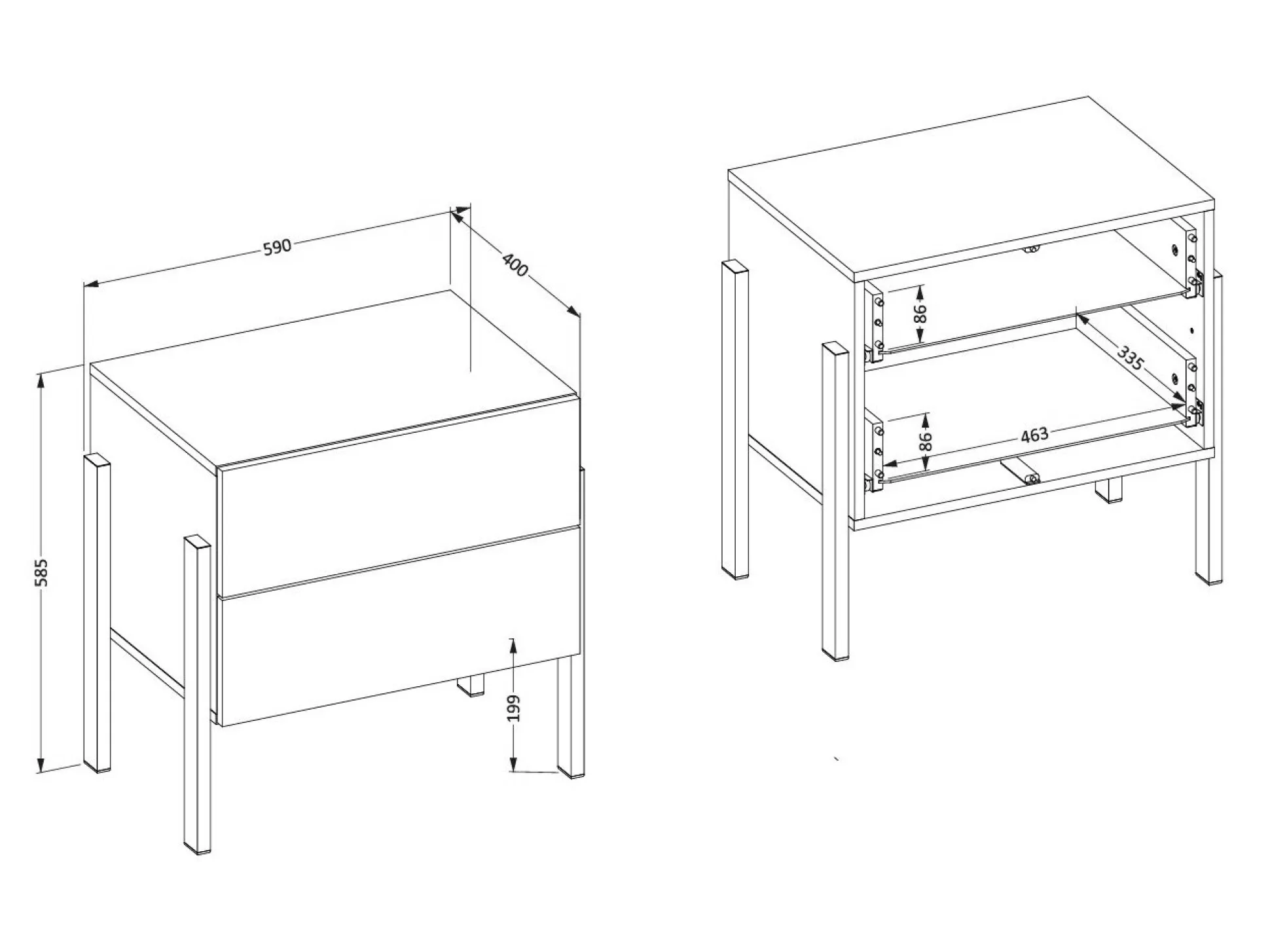 590
400
585
199
86
335
86
463