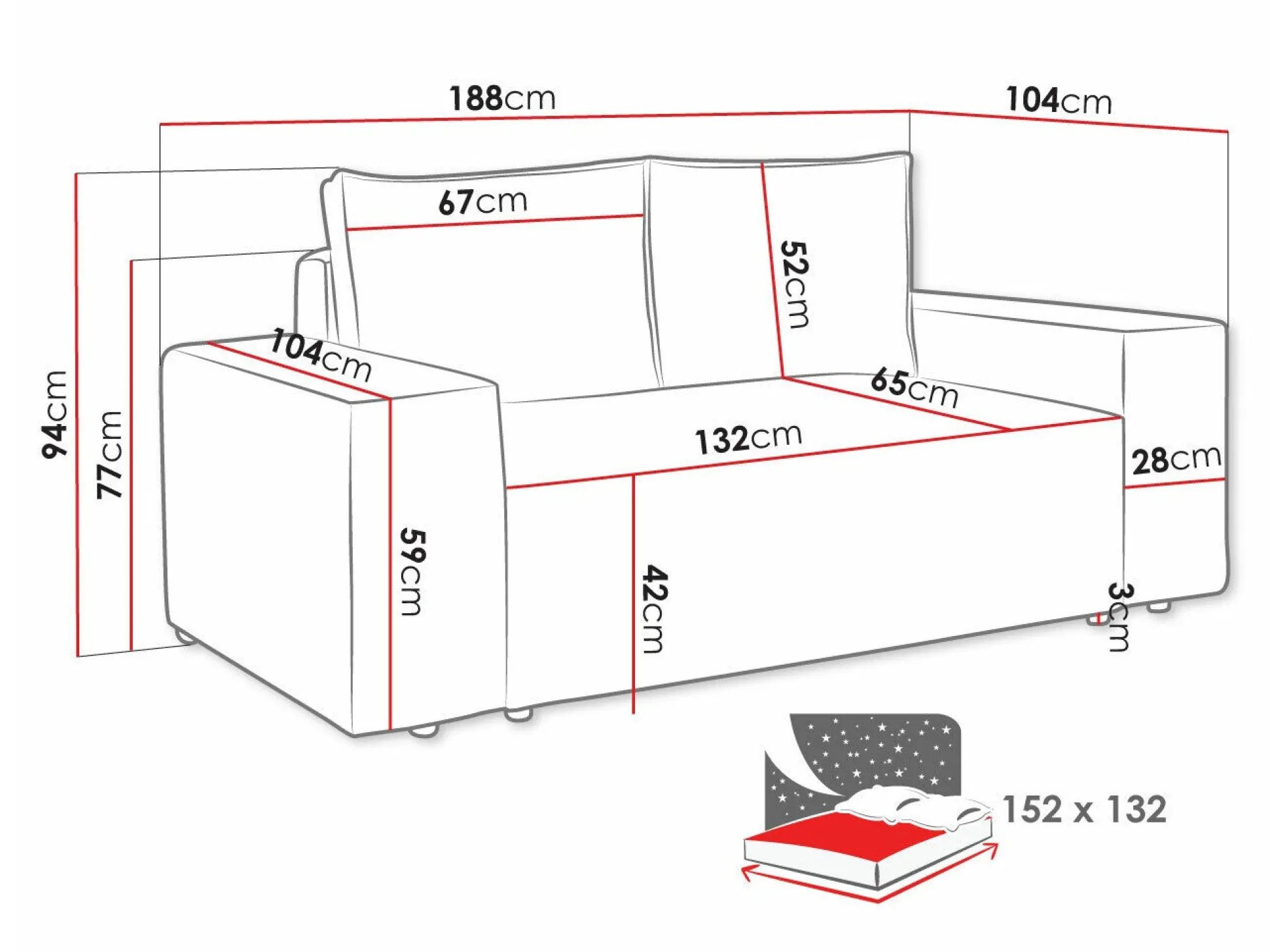 188cm
104cm
67cm
52cm
94cm
77cm
104cm
65cm
132cm
28cm
59cm
42cm
3cm
152 x 132