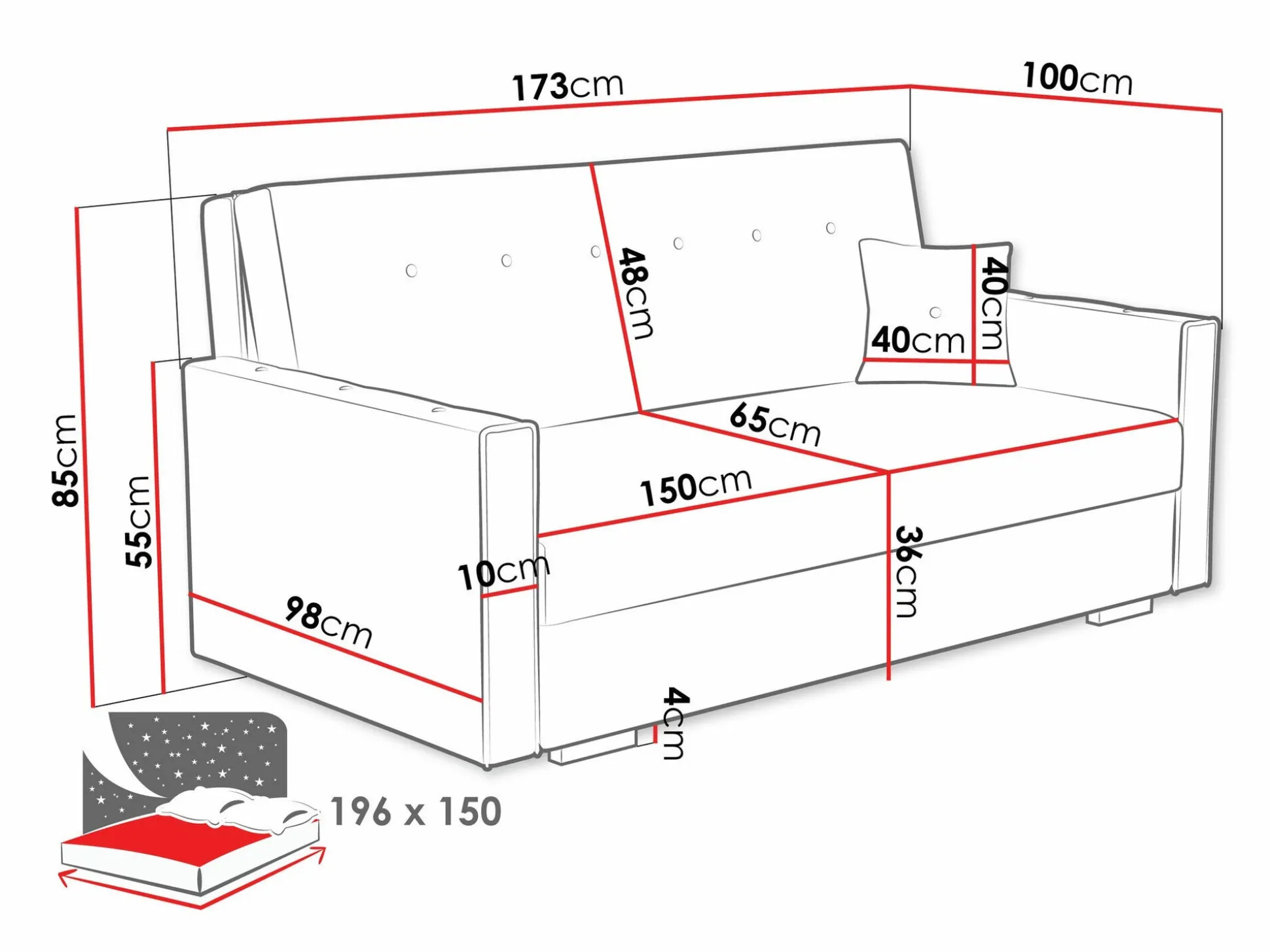 173cm

100cm

48cm

40cm

40cm

85cm

55cm

65cm

150cm

10cm

36cm

98cm

4cm

196 x 150