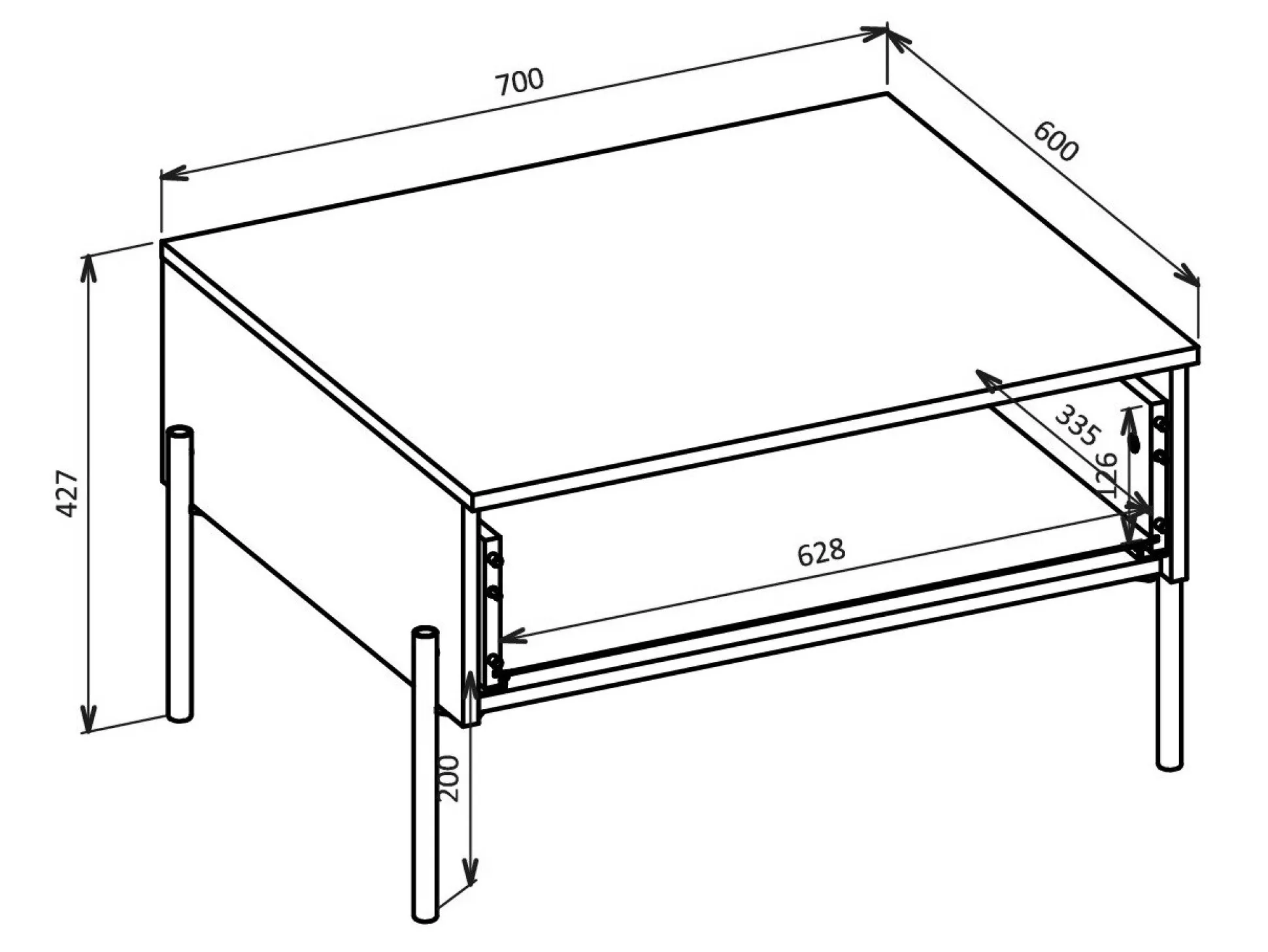 700

600

427

335

126

628

200