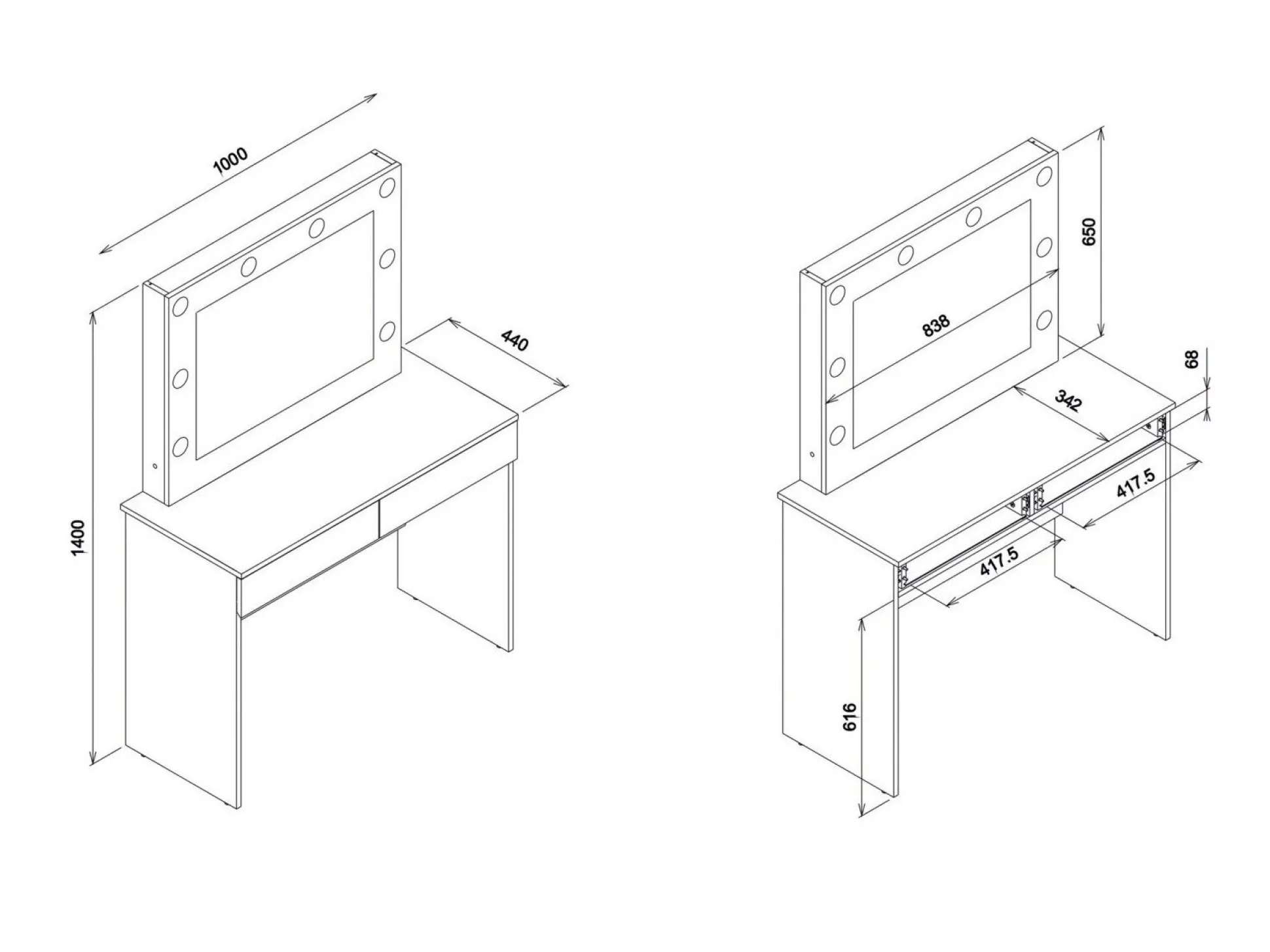 1000

440

1400

650

838

68

342

417.5

417.5

616