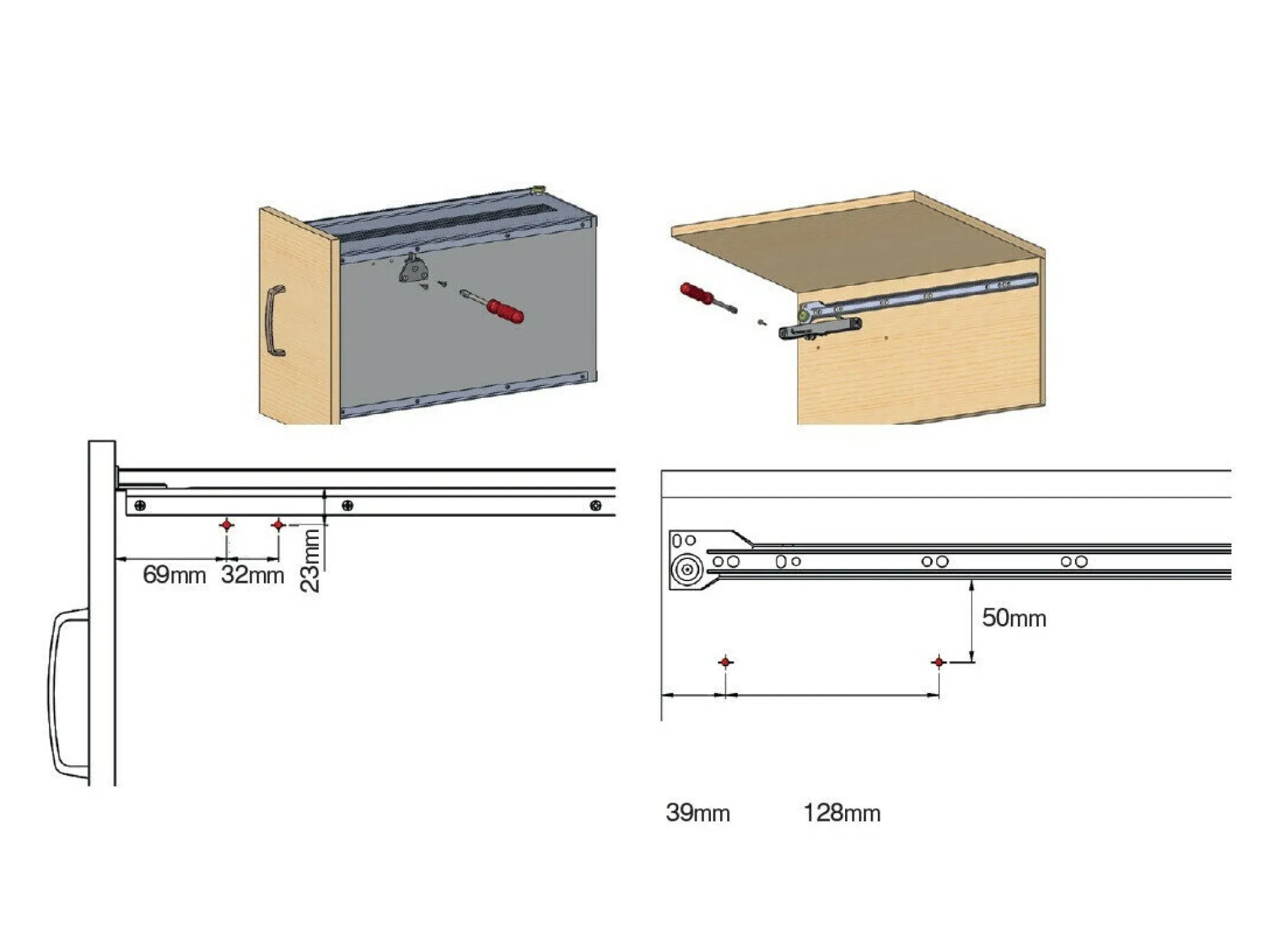 69mm 32mm 23mm

50mm

39mm 128mm