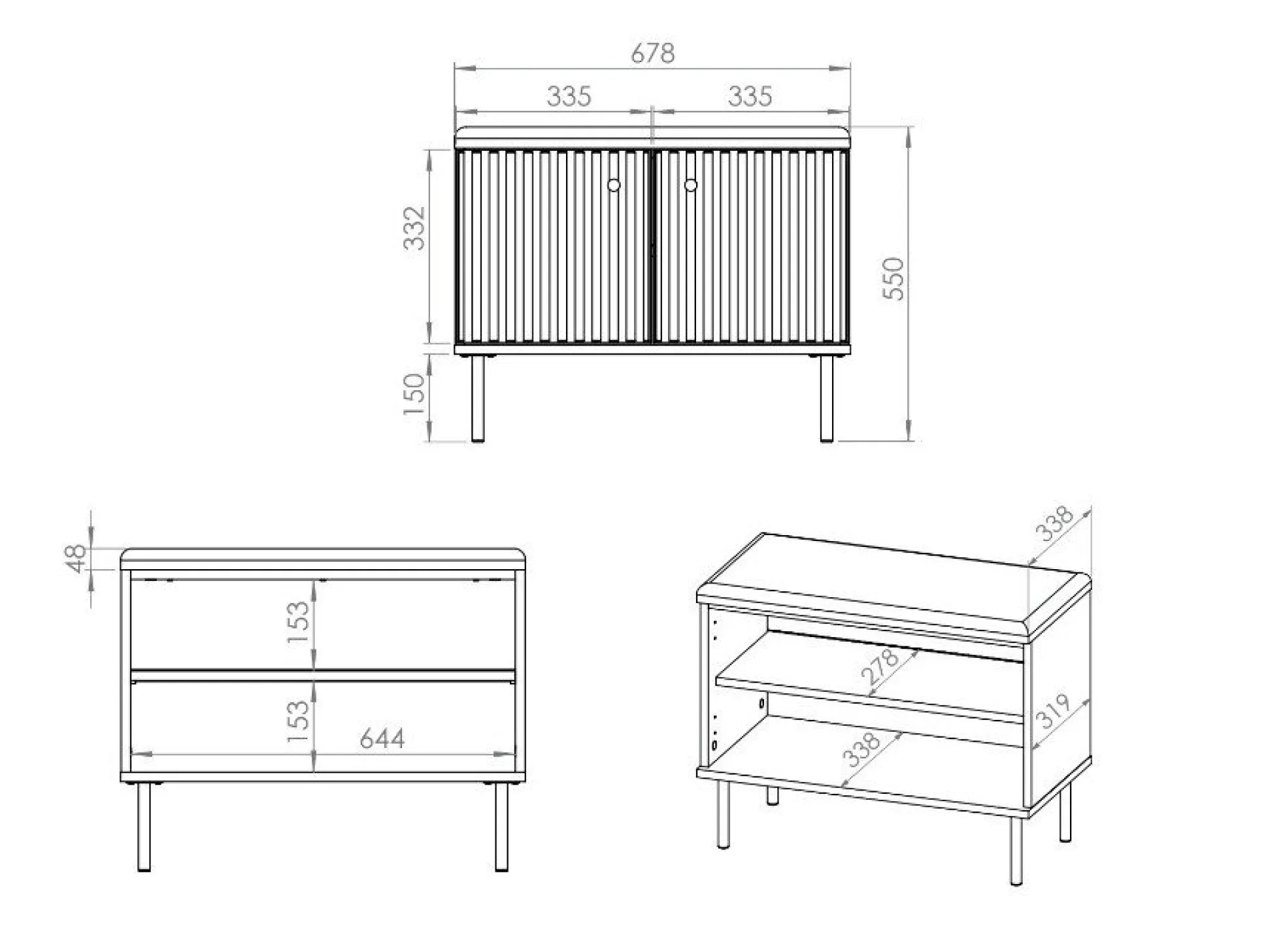 678
335
335
332
550
150
48
153
153
644
338
278
319
338