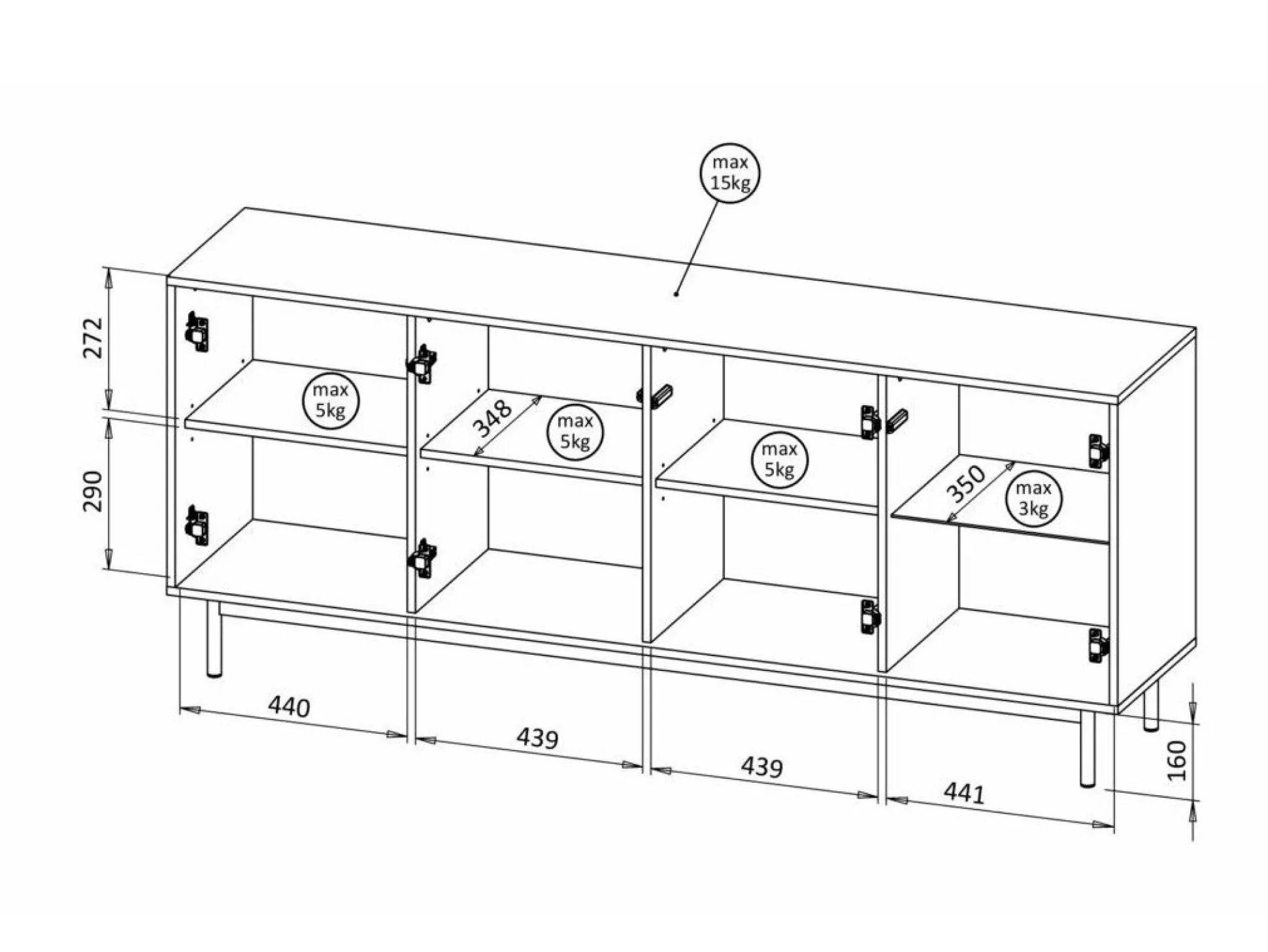 max 15kg

272

290

max 5kg

348

max 5kg

max 5kg

350

max 3kg

440

439

439

441

160