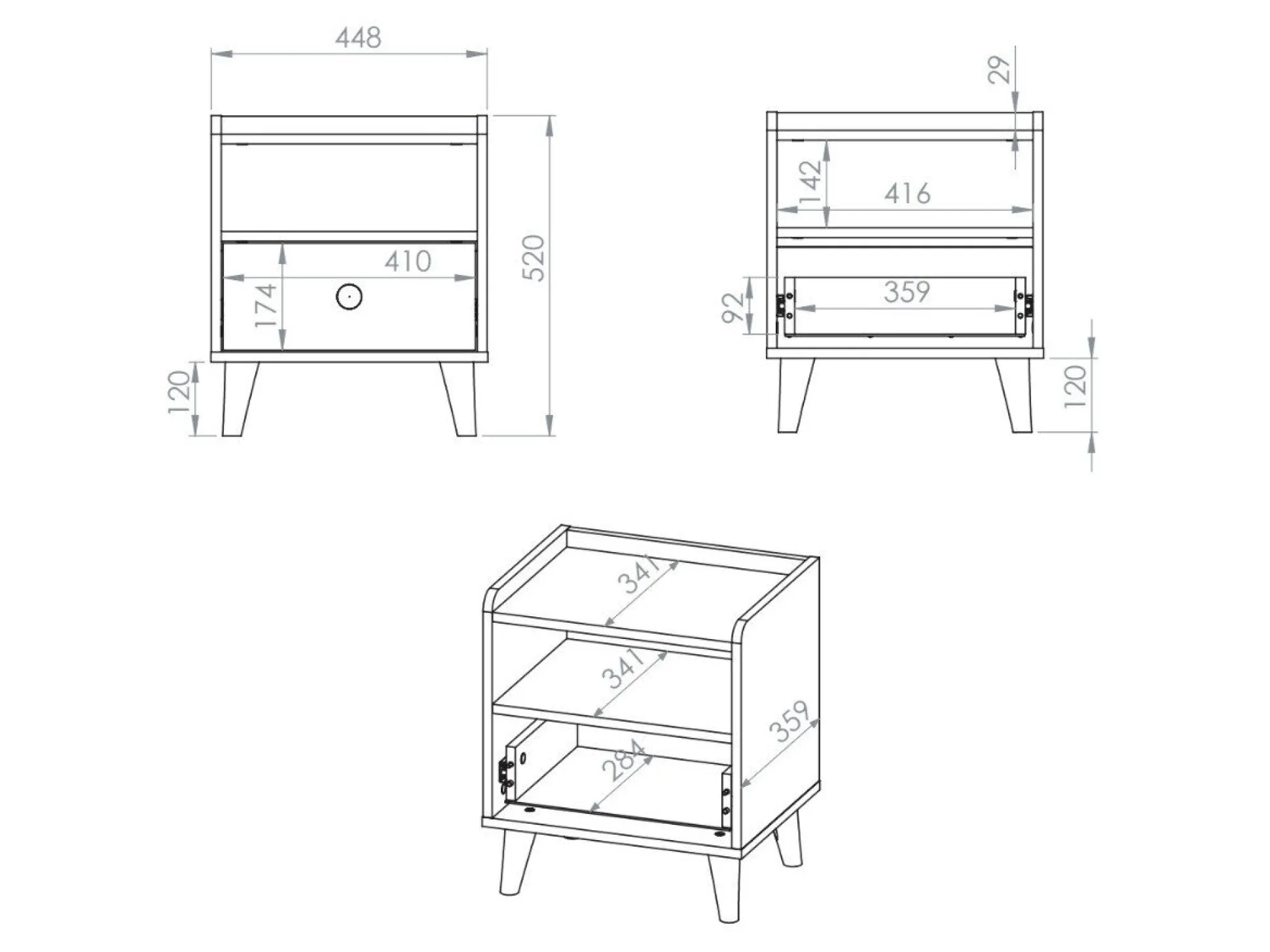 448

410

174

520

120

29

142

416

92

359

120

341

341

359

284