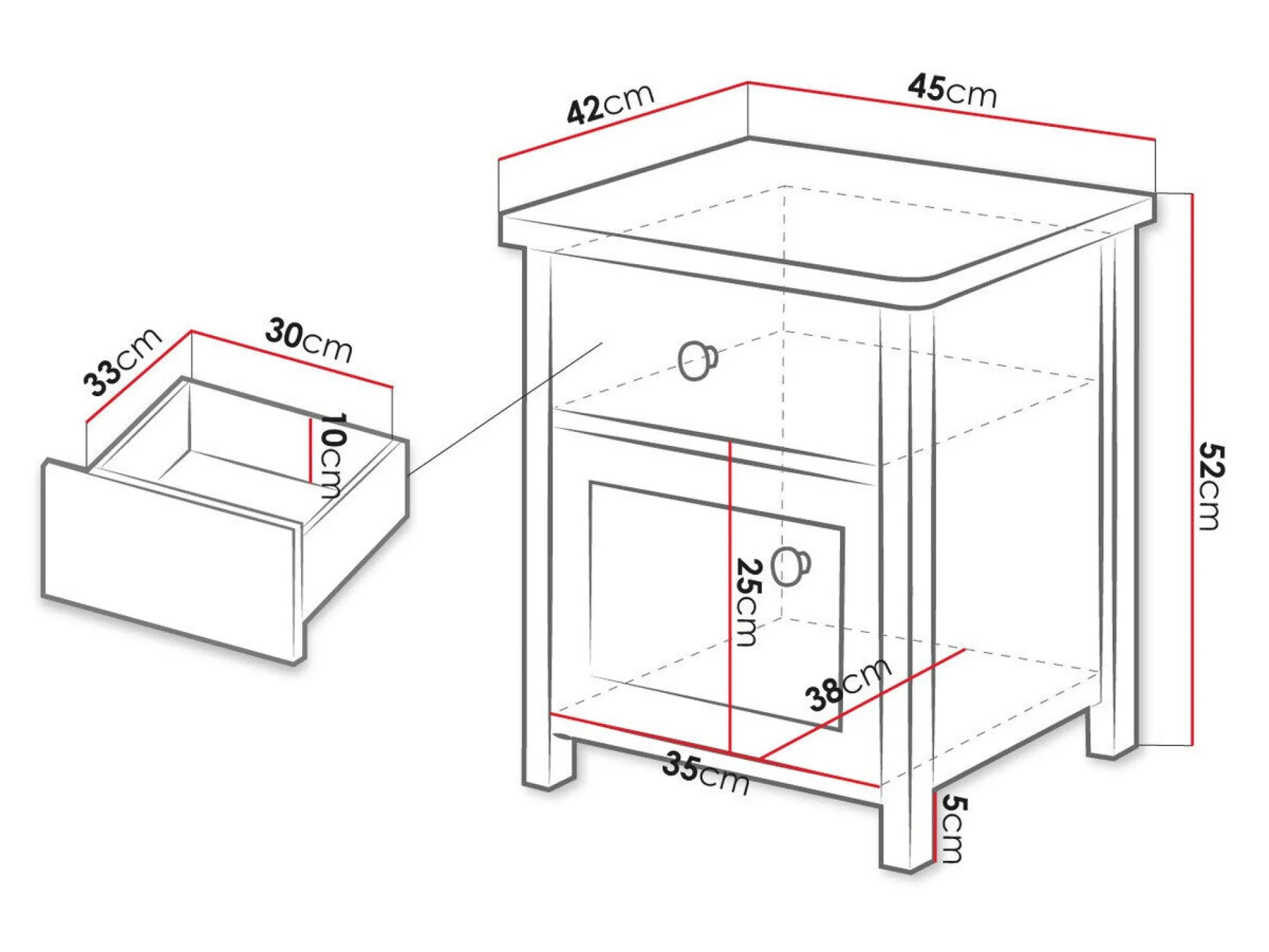 42cm
45cm
33cm
30cm
10cm
52cm
25cm
38cm
35cm
5cm