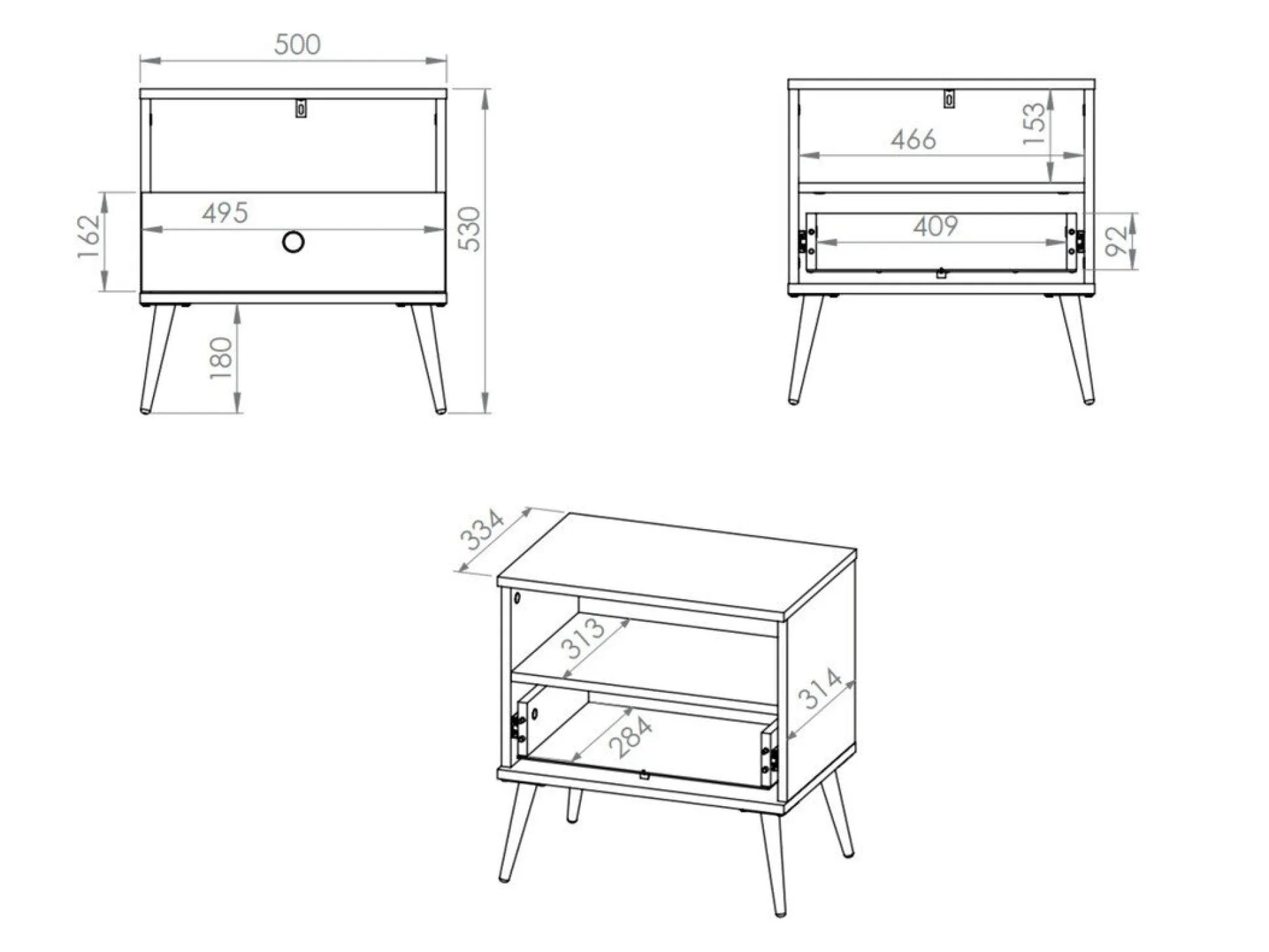 500
162
495
530
180
466
153
409
92
334
313
314
284