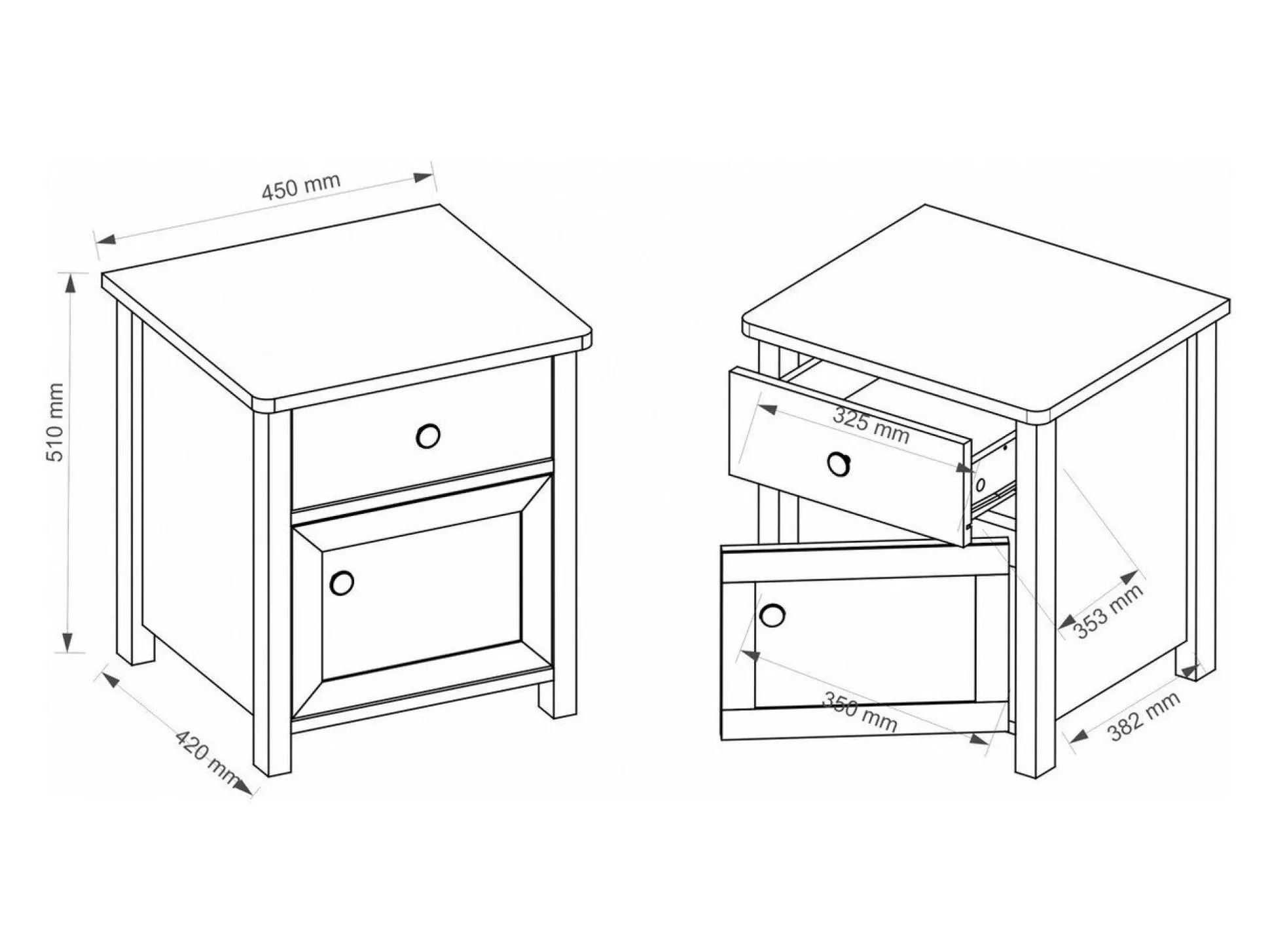 450 mm
510 mm
420 mm
325 mm
353 mm
350 mm
382 mm