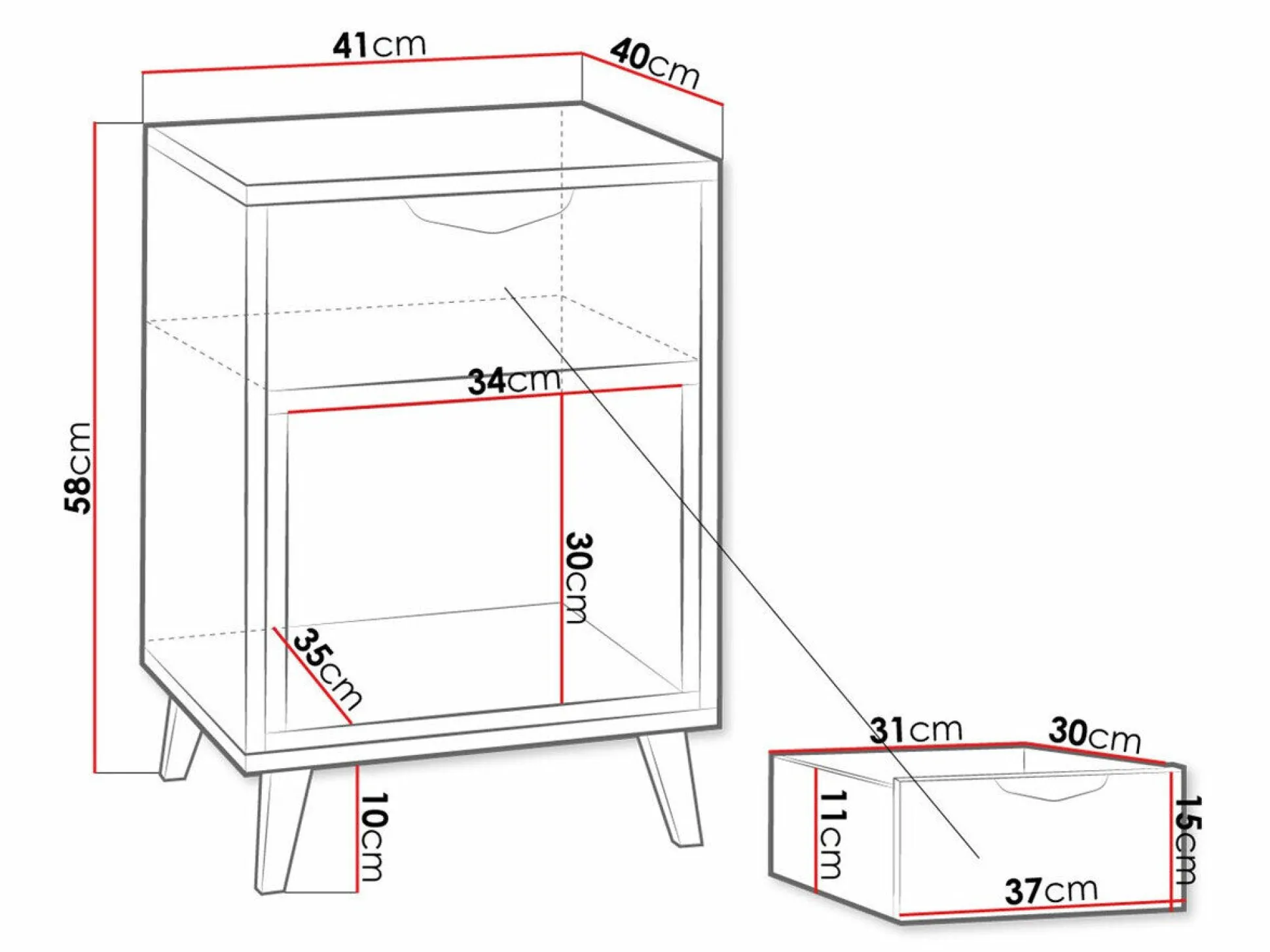 41cm
40cm
58cm
34cm
30cm
35cm
10cm
31cm
30cm
11cm
15cm
37cm