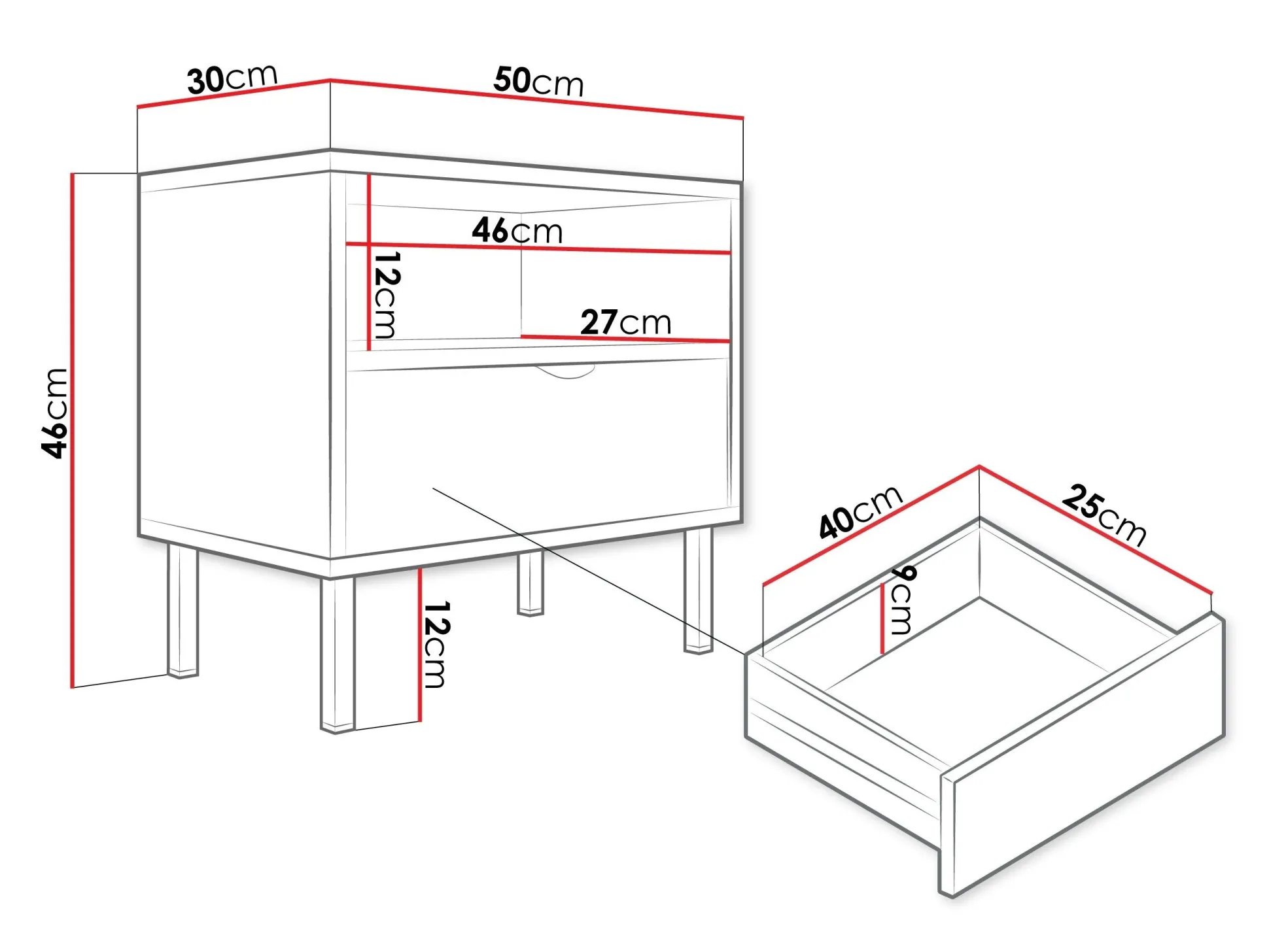 30cm
50cm
46cm
12cm
27cm
46cm
12cm
40cm
25cm
9cm