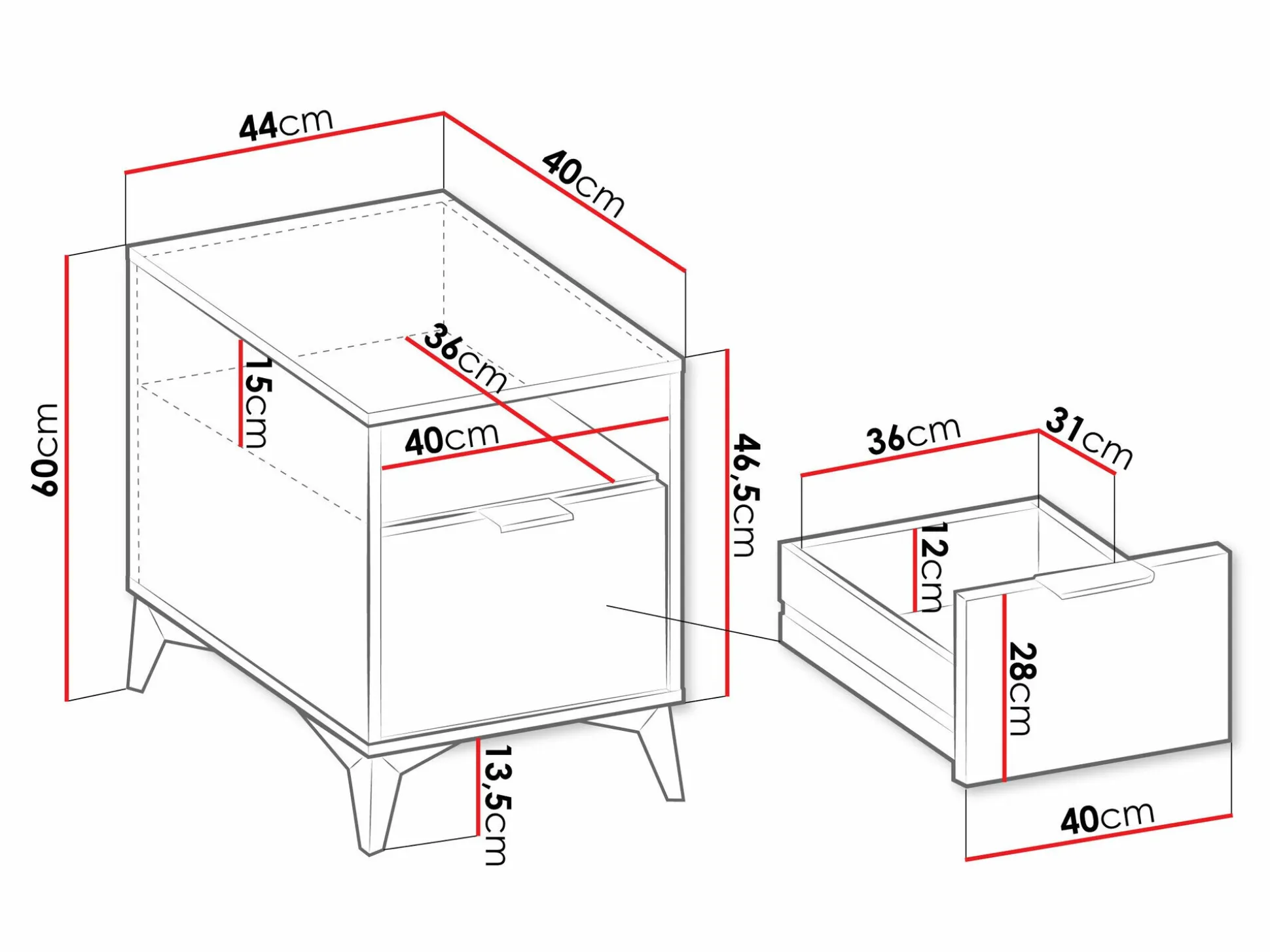 44cm
40cm
60cm
15cm
36cm
40cm
46,5cm
13,5cm
36cm
31cm
12cm
28cm
40cm