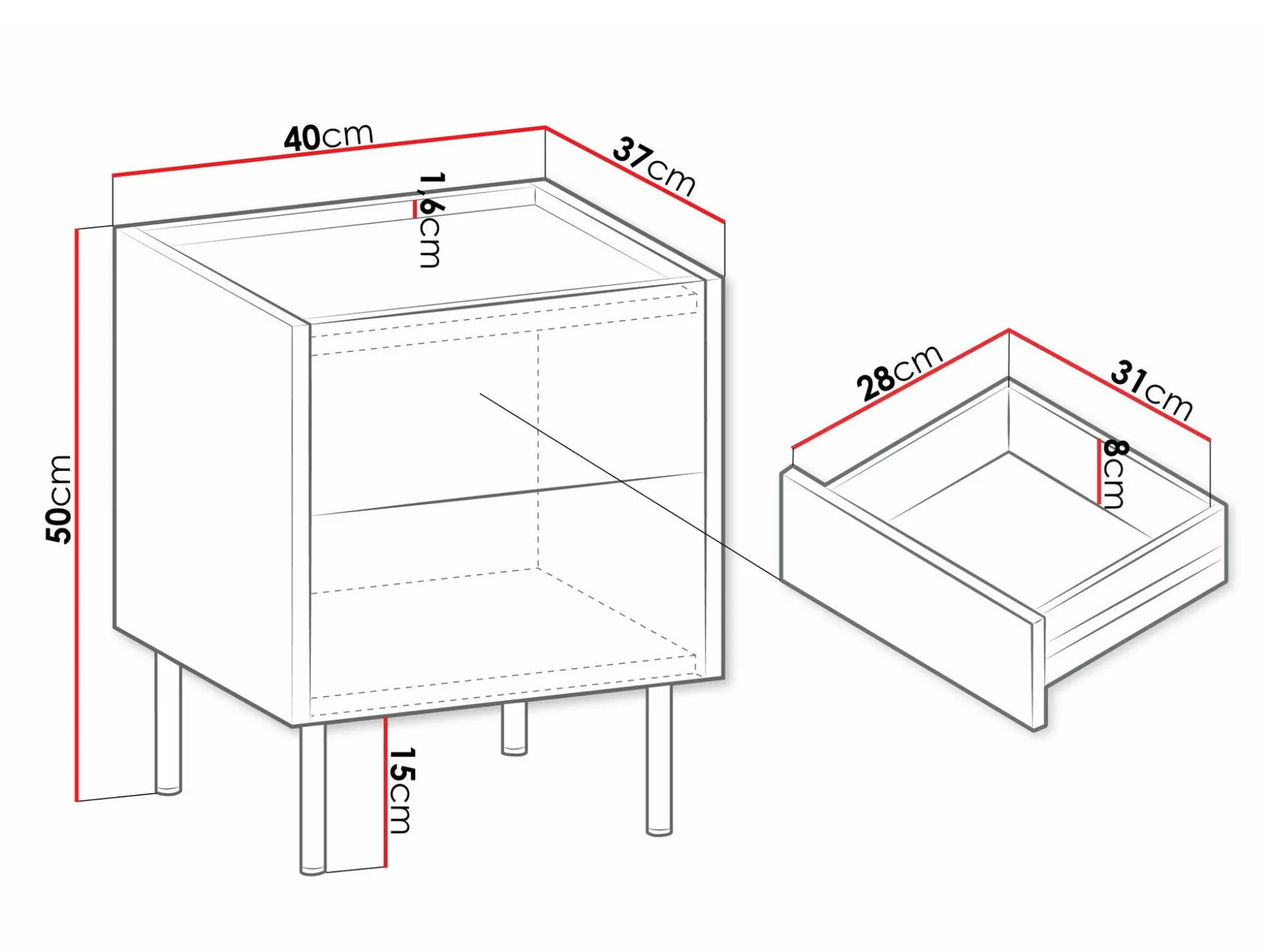 40cm
37cm
1,6cm
50cm
15cm
28cm
31cm
8cm