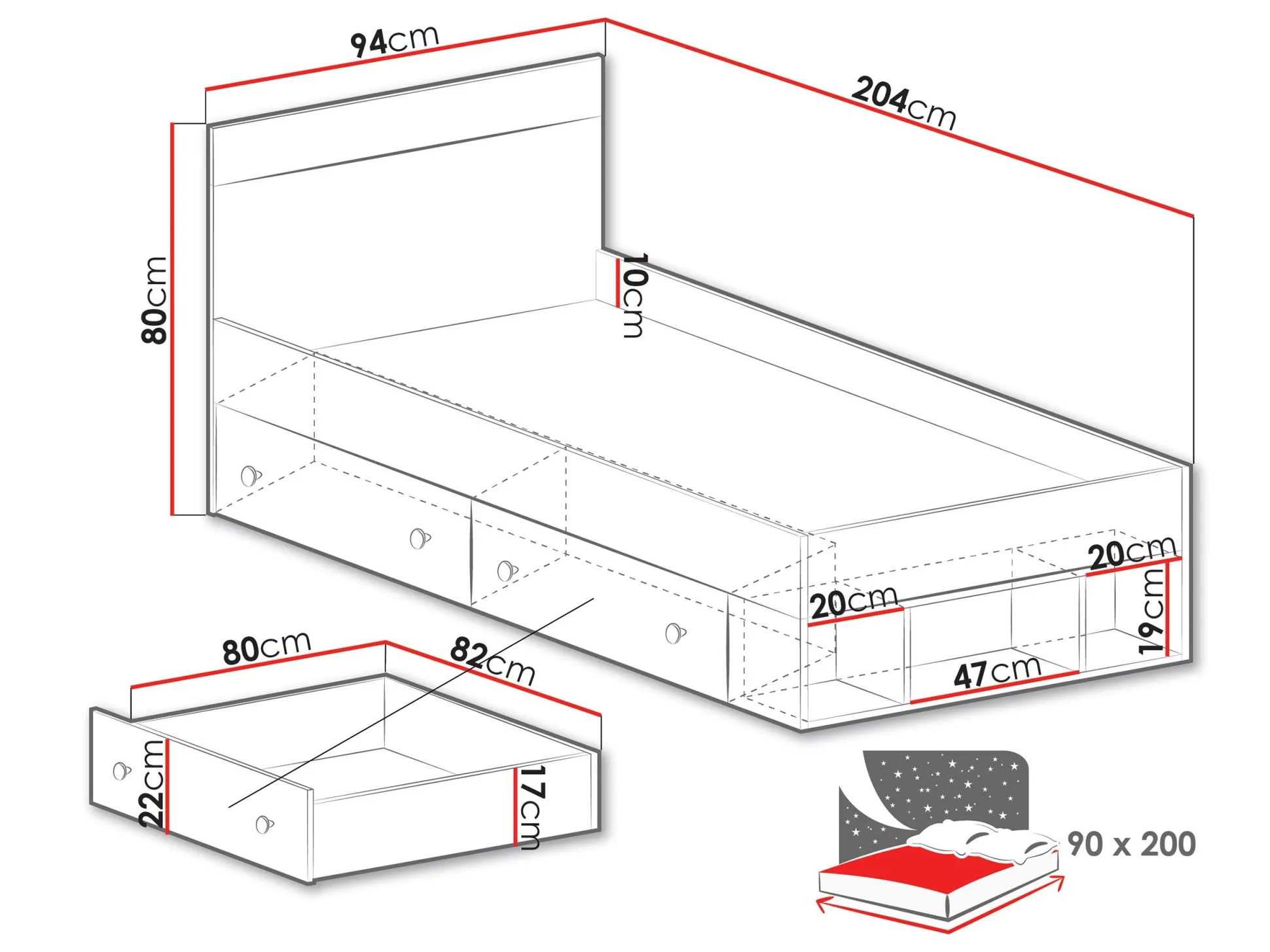 94cm
204cm
80cm
10cm
20cm
20cm
19cm
47cm
80cm
82cm
22cm
17cm
90 x 200