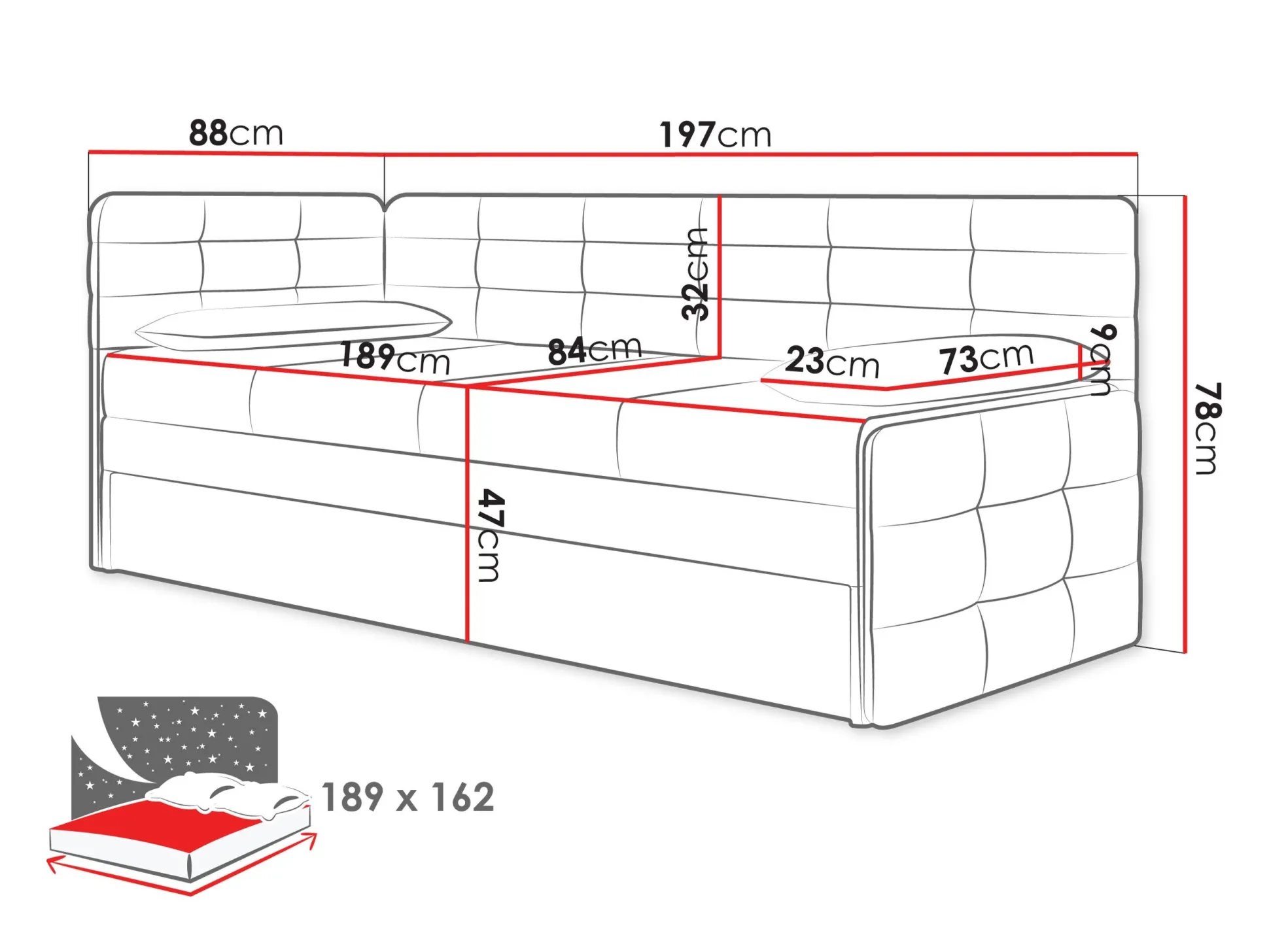 88cm
197cm
32cm
189cm
84cm
23cm
73cm
9cm
78cm
47cm
189 x 162