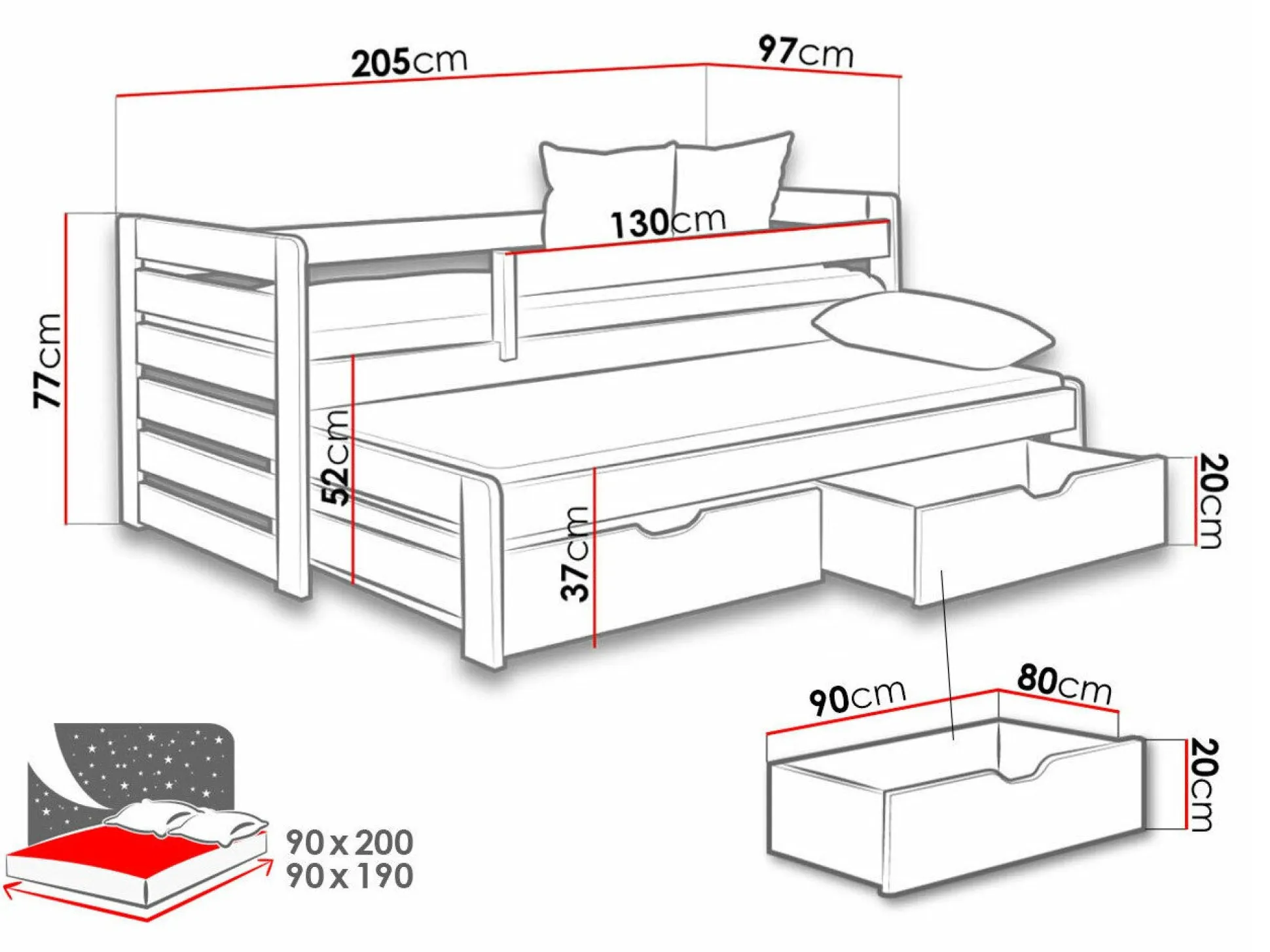 205cm
97cm
130cm
77cm
52cm
37cm
20cm
90cm
80cm
20cm
90 x 200
90 x 190