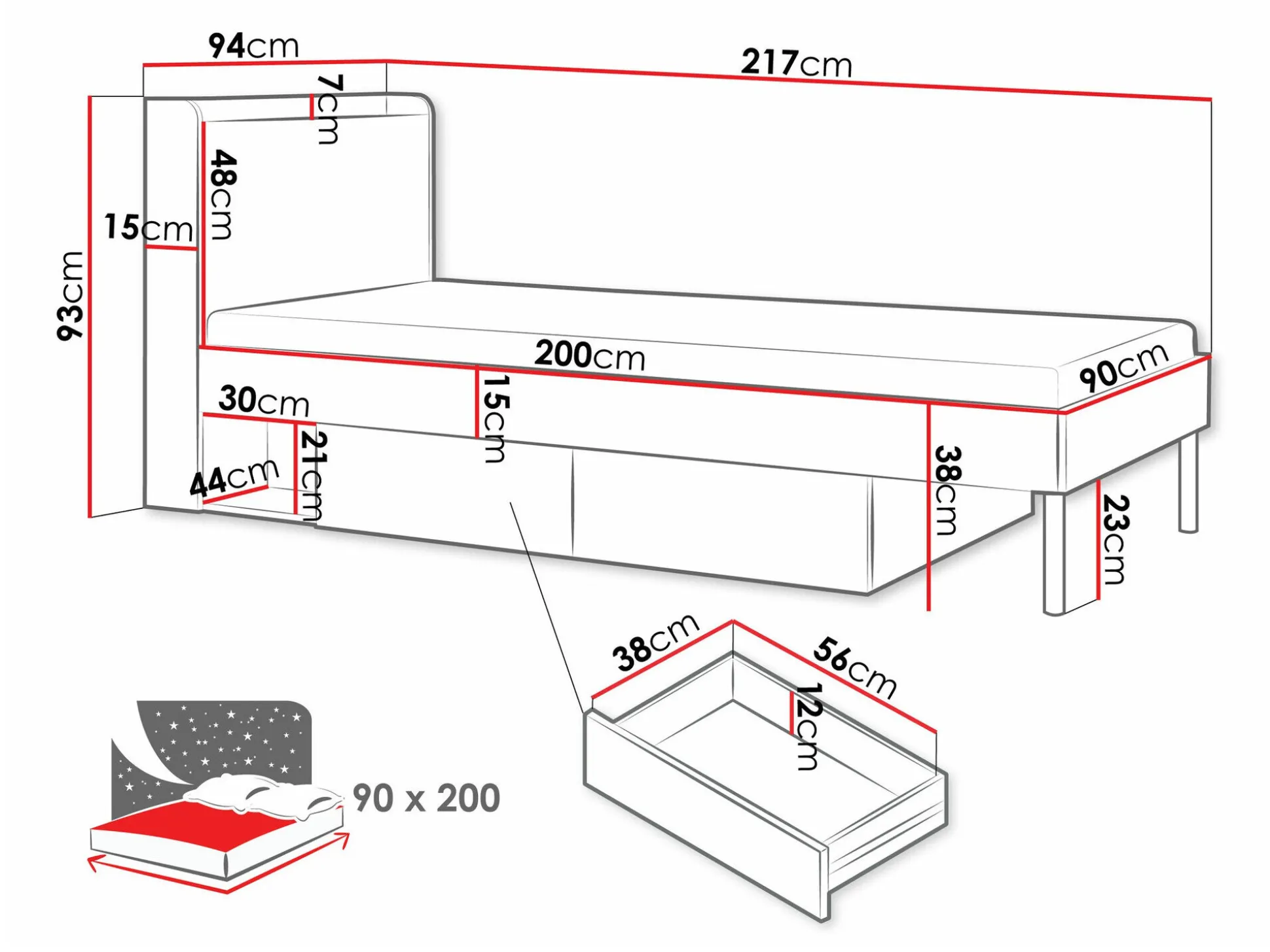 94cm

217cm

7cm

48cm

15cm

93cm

200cm

90cm

30cm

15cm

21cm

44cm

38cm

23cm

38cm

56cm

12cm

90 x 200