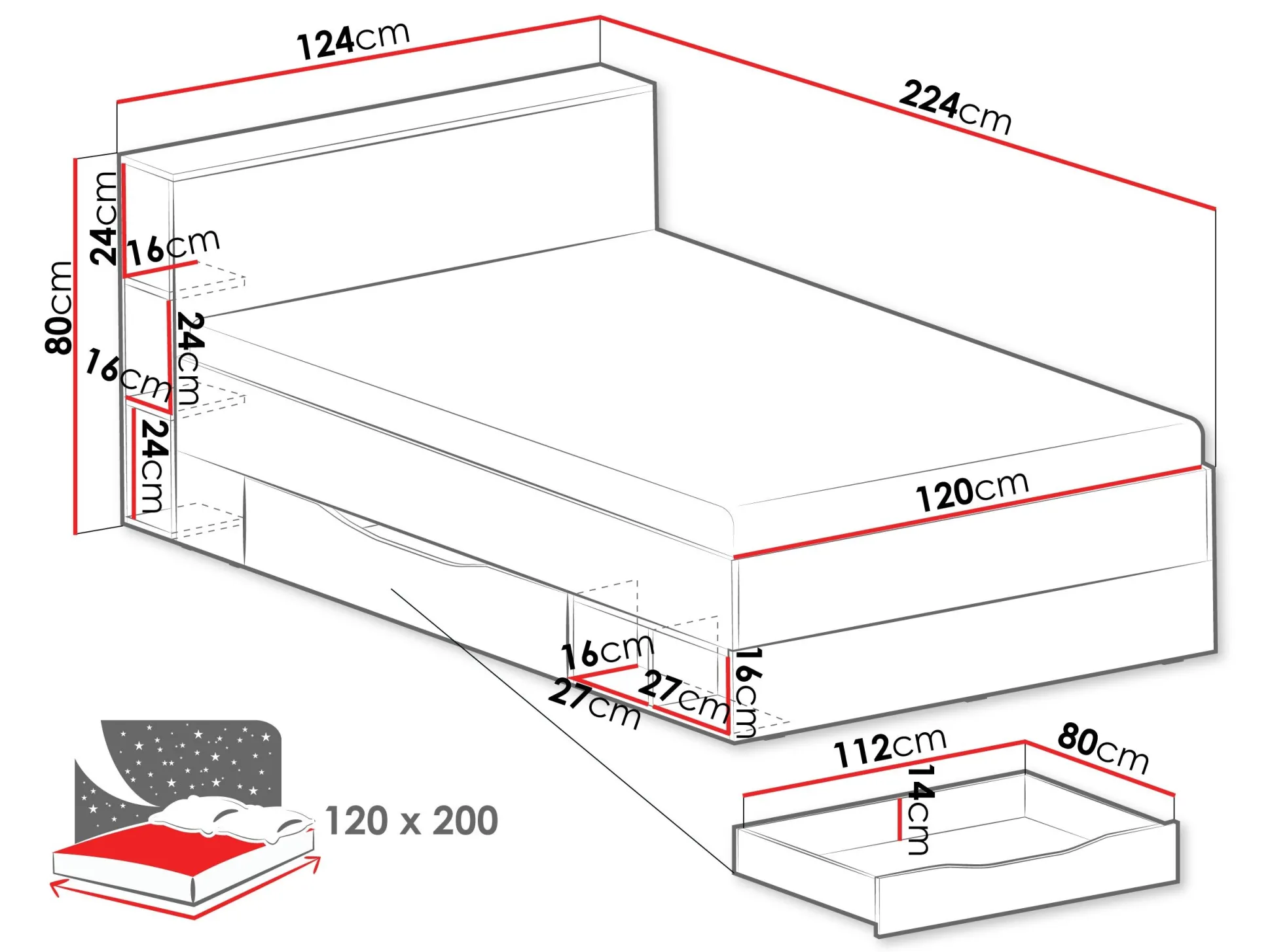 124cm

224cm

80cm

24cm

16cm

24cm

16cm

24cm

120cm

16cm

27cm

27cm

16cm

112cm

80cm

14cm

120 x 200