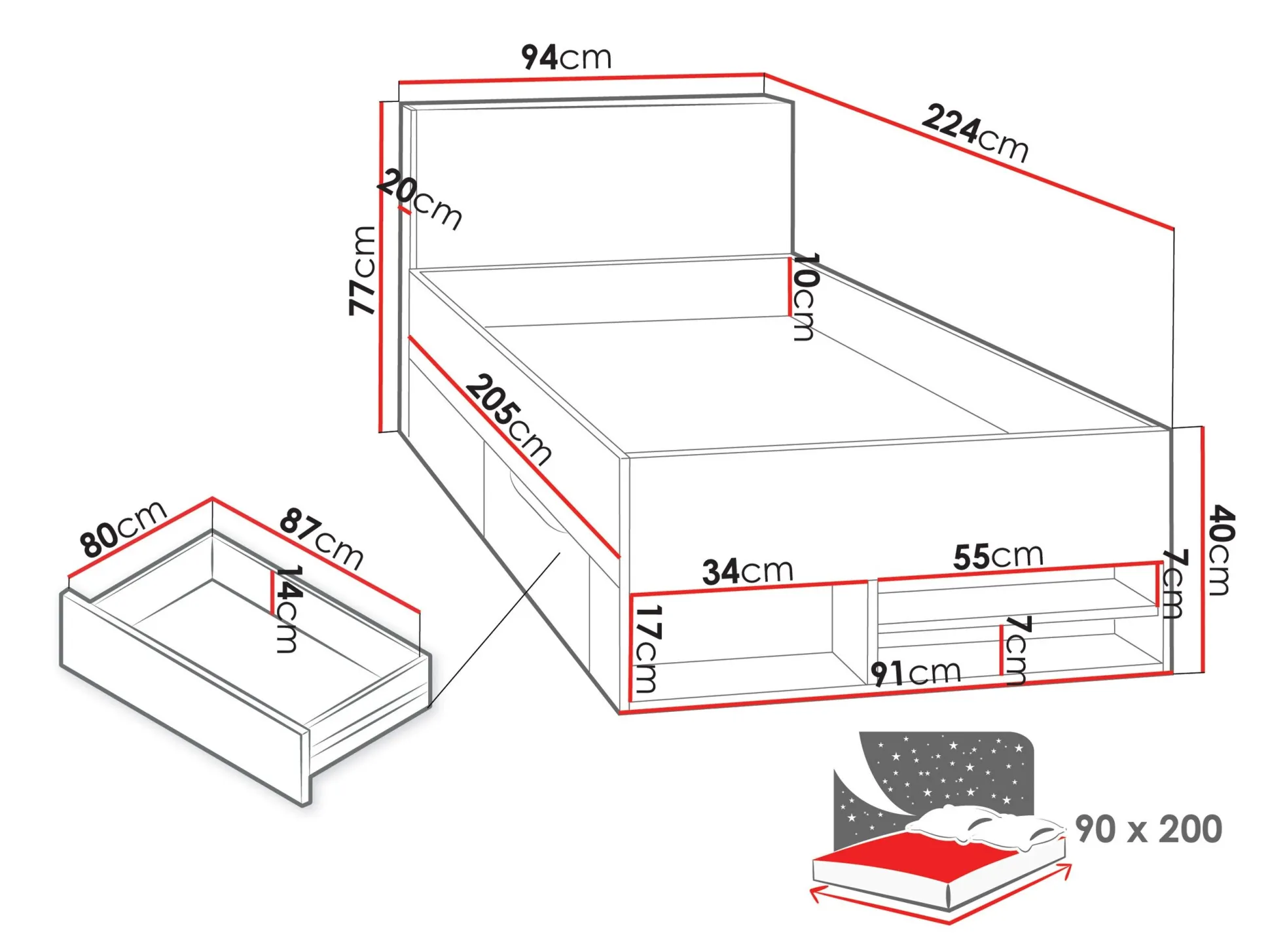 94cm

224cm

20cm

77cm

10cm

205cm

80cm

87cm

14cm

34cm

55cm

7cm

40cm

17cm

7cm

91cm

90 x 200