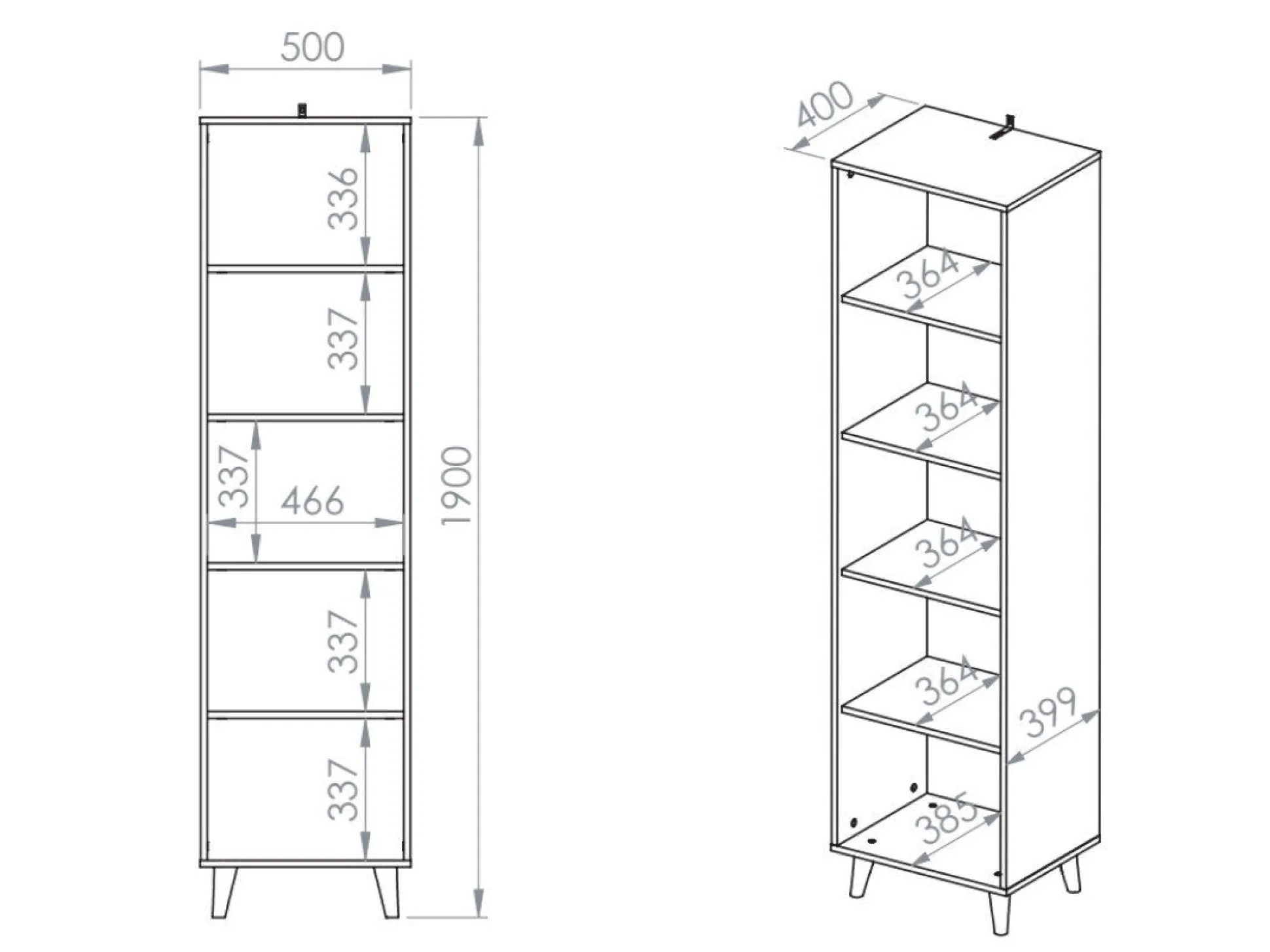 500
336
337
337
466
337
337
1900
400
364
364
364
364
399
385