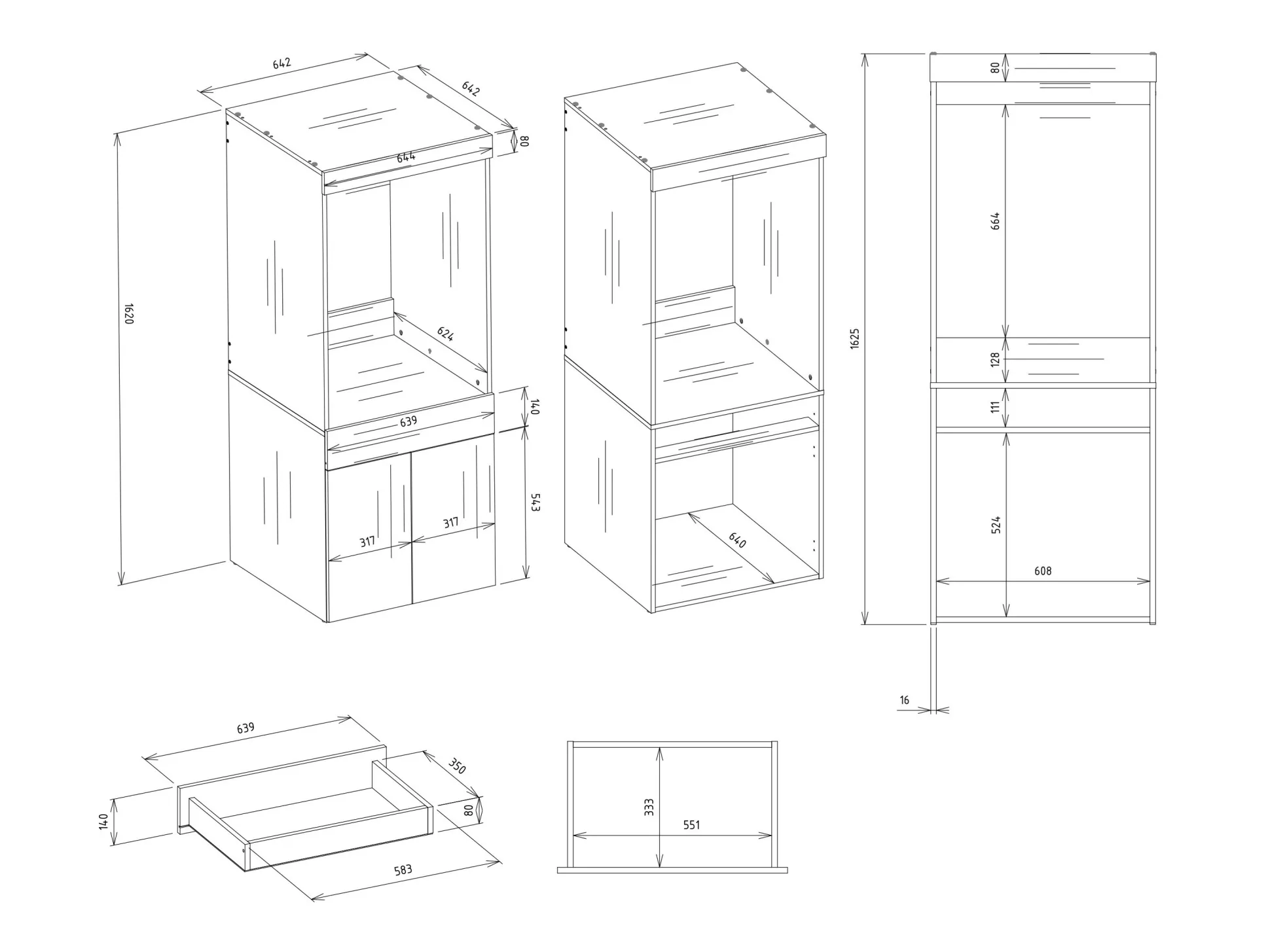 642
642
80
644
1620
624
140
639
543
317
317
640
1625
80
664
128
111
524
608
16
639
350
140
80
583
333
551