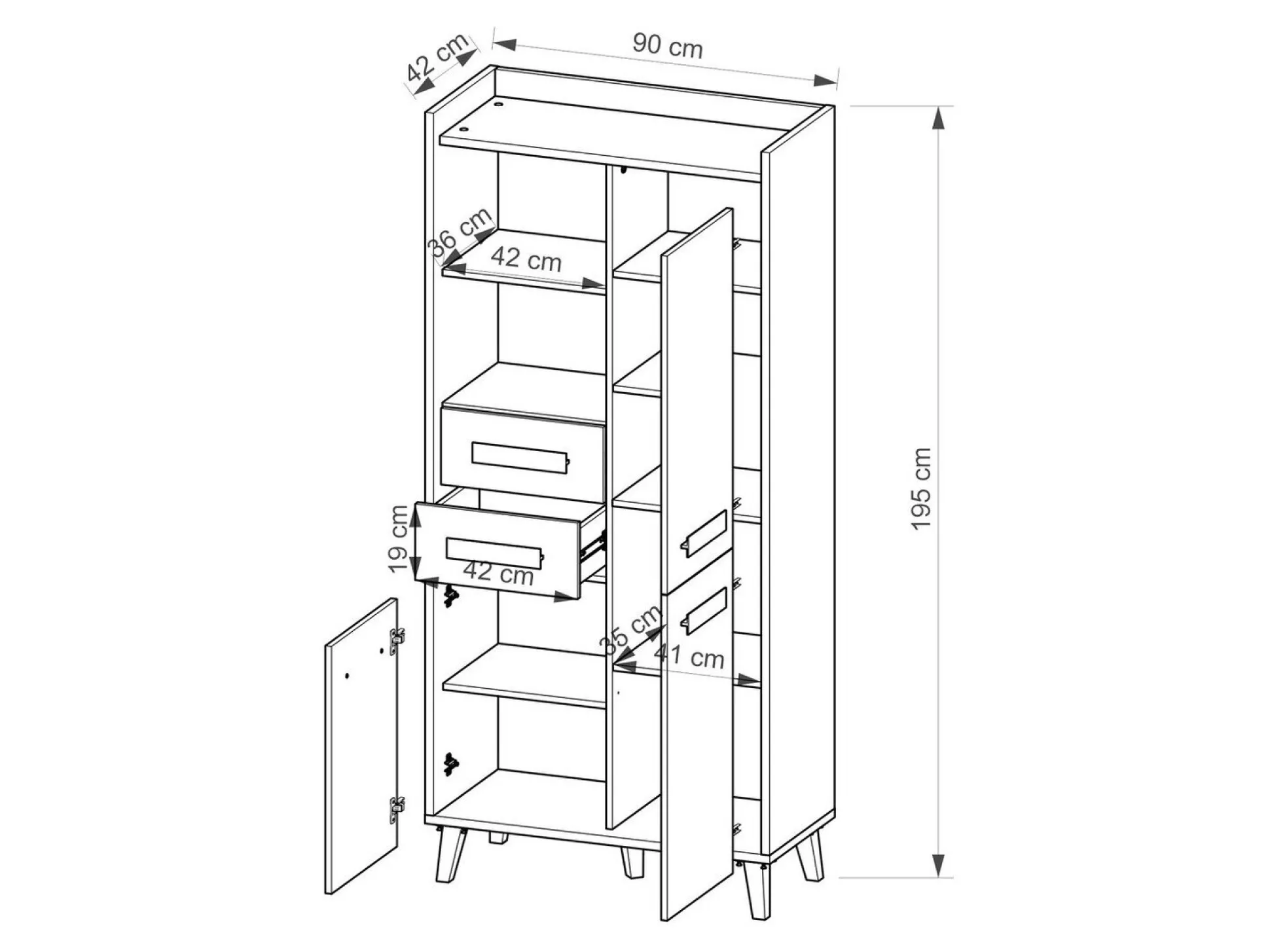 42 cm
90 cm
36 cm
42 cm
195 cm
19 cm
42 cm
35 cm
41 cm