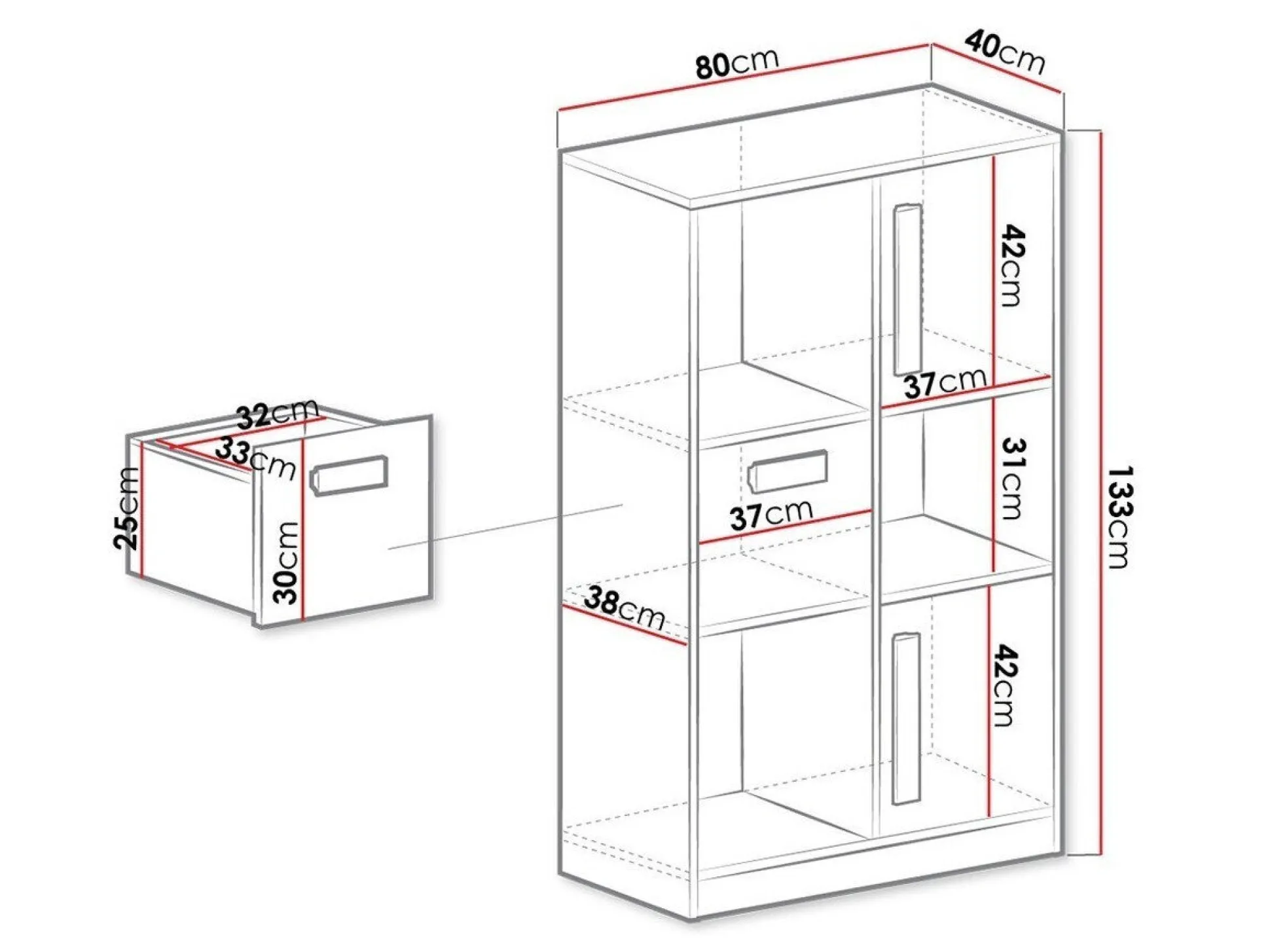 80cm
40cm
42cm
37cm
31cm
133cm
37cm
38cm
42cm
32cm
33cm
25cm
30cm