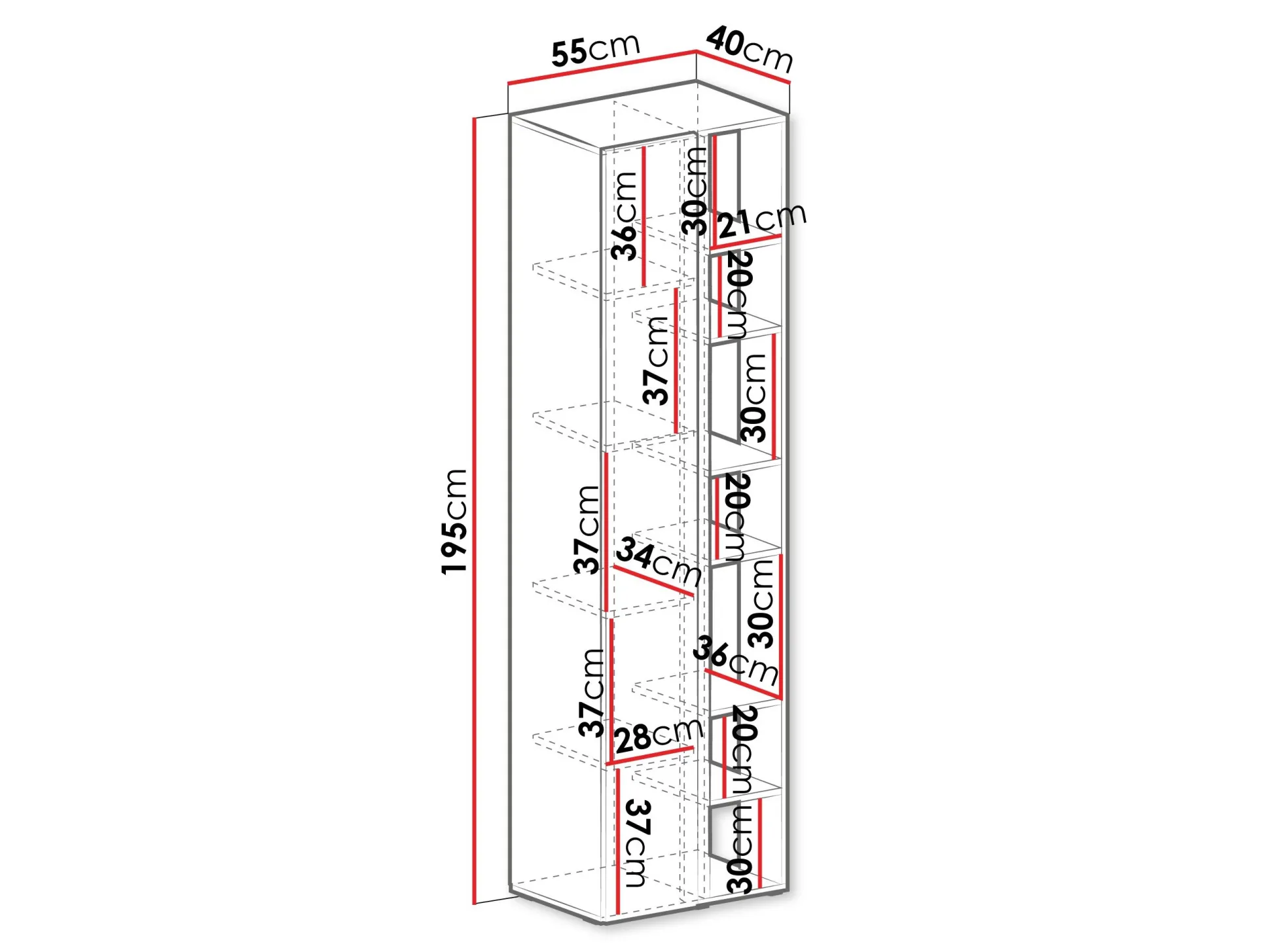 55cm
40cm
195cm
36cm
30cm
21cm
20cm
37cm
30cm
20cm
37cm
34cm
30cm
36cm
37cm
28cm
20cm
37cm
30cm