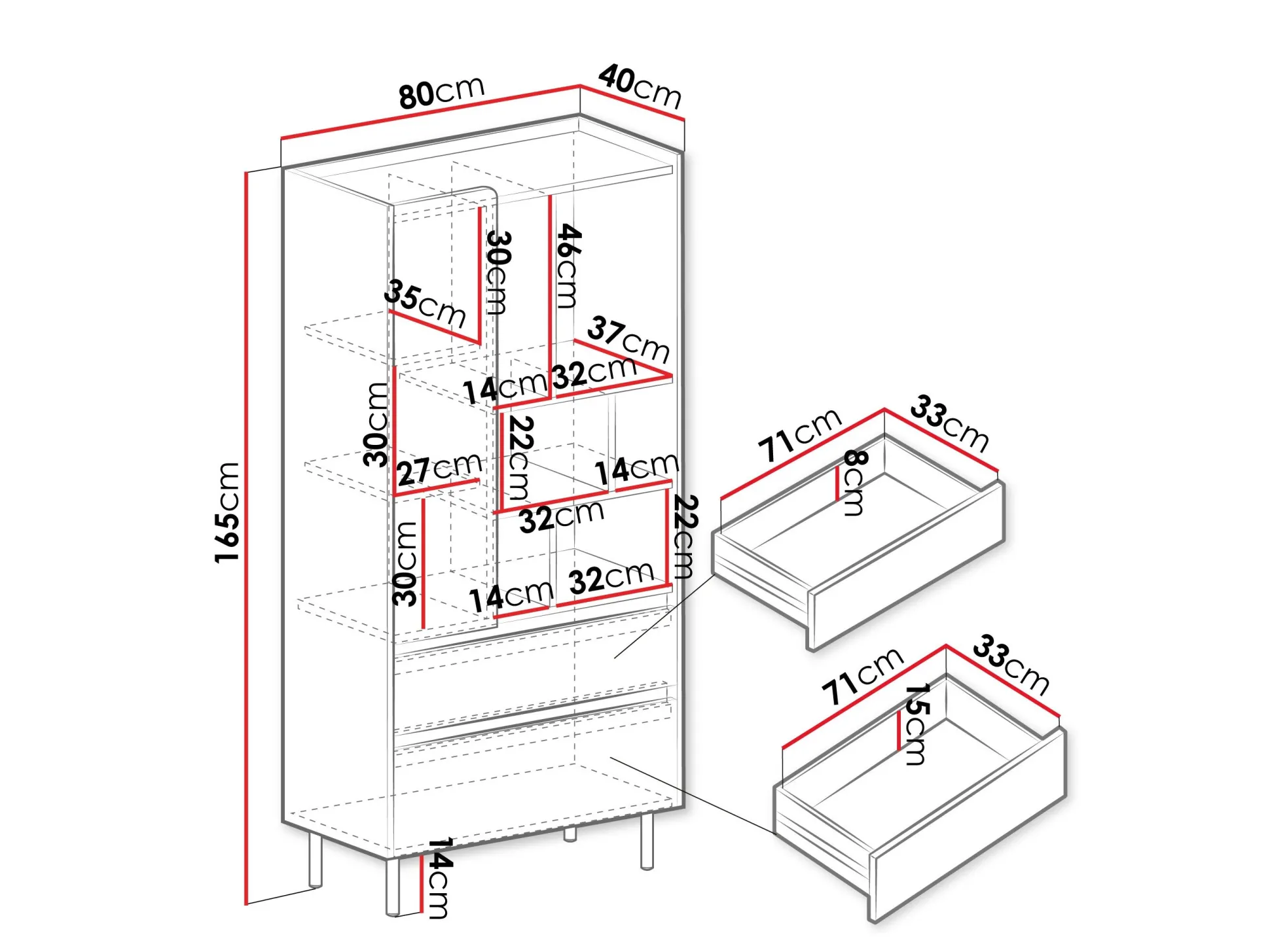 80cm
40cm
165cm
30cm
46cm
35cm
37cm
14cm
32cm
30cm
22cm
27cm
14cm
32cm
22cm
30cm
14cm
32cm
14cm
71cm
33cm
8cm
71cm
33cm
15cm