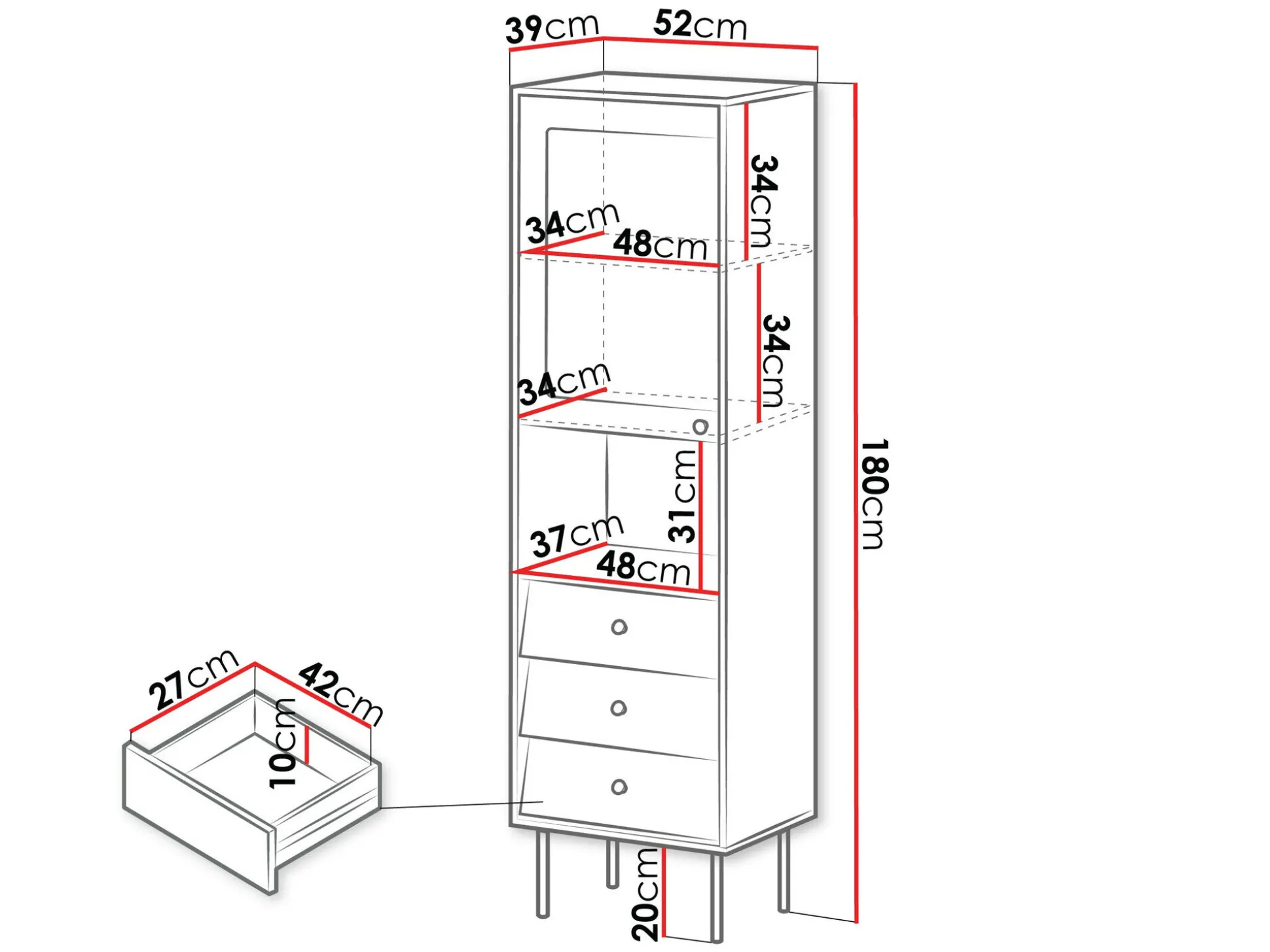 39cm
52cm
34cm
34cm
48cm
34cm
34cm
180cm
31cm
37cm
48cm
27cm
42cm
10cm
20cm