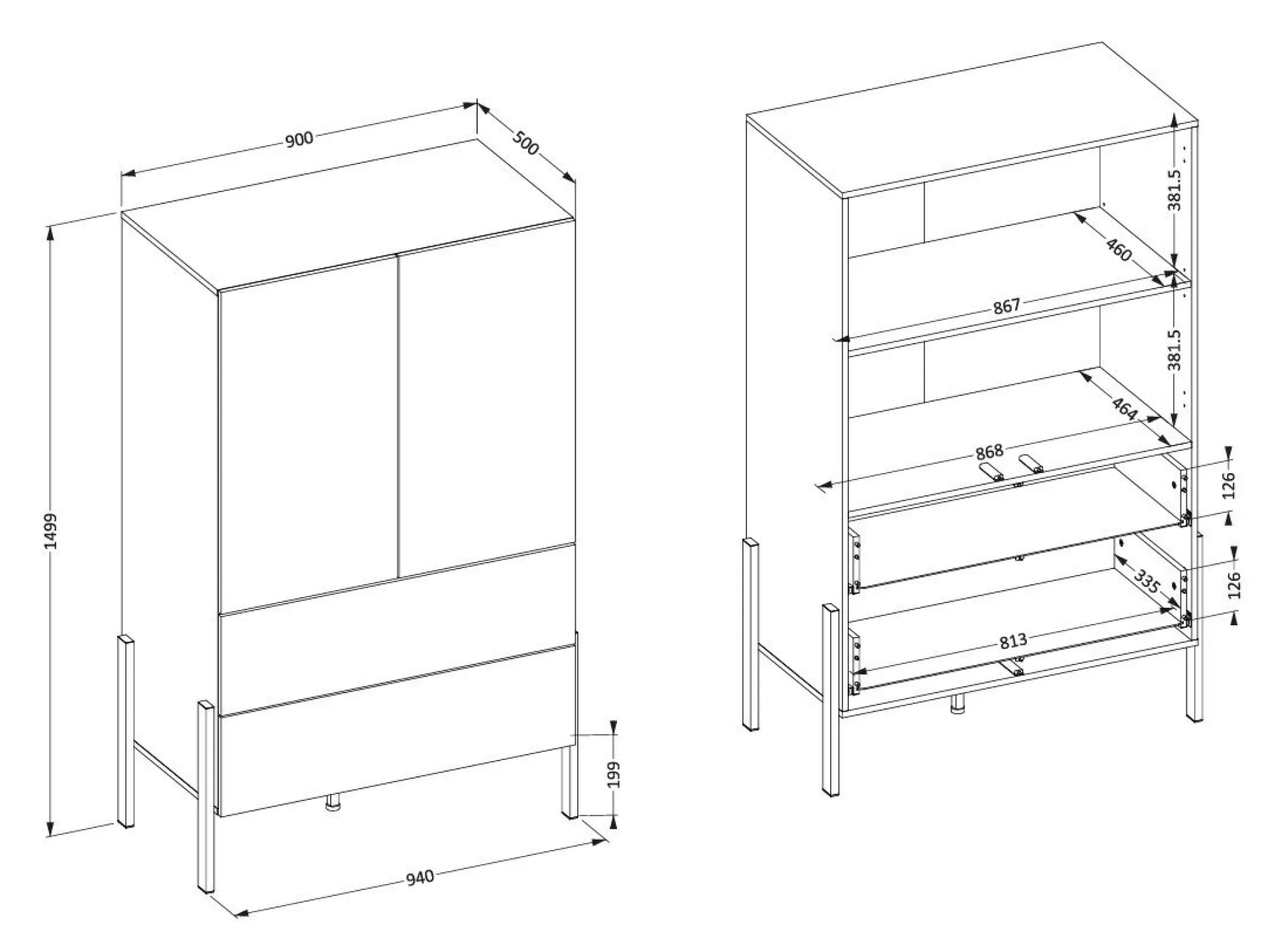 900
500
1499
199
940
381.5
460
867
381.5
464
868
126
335
126
813