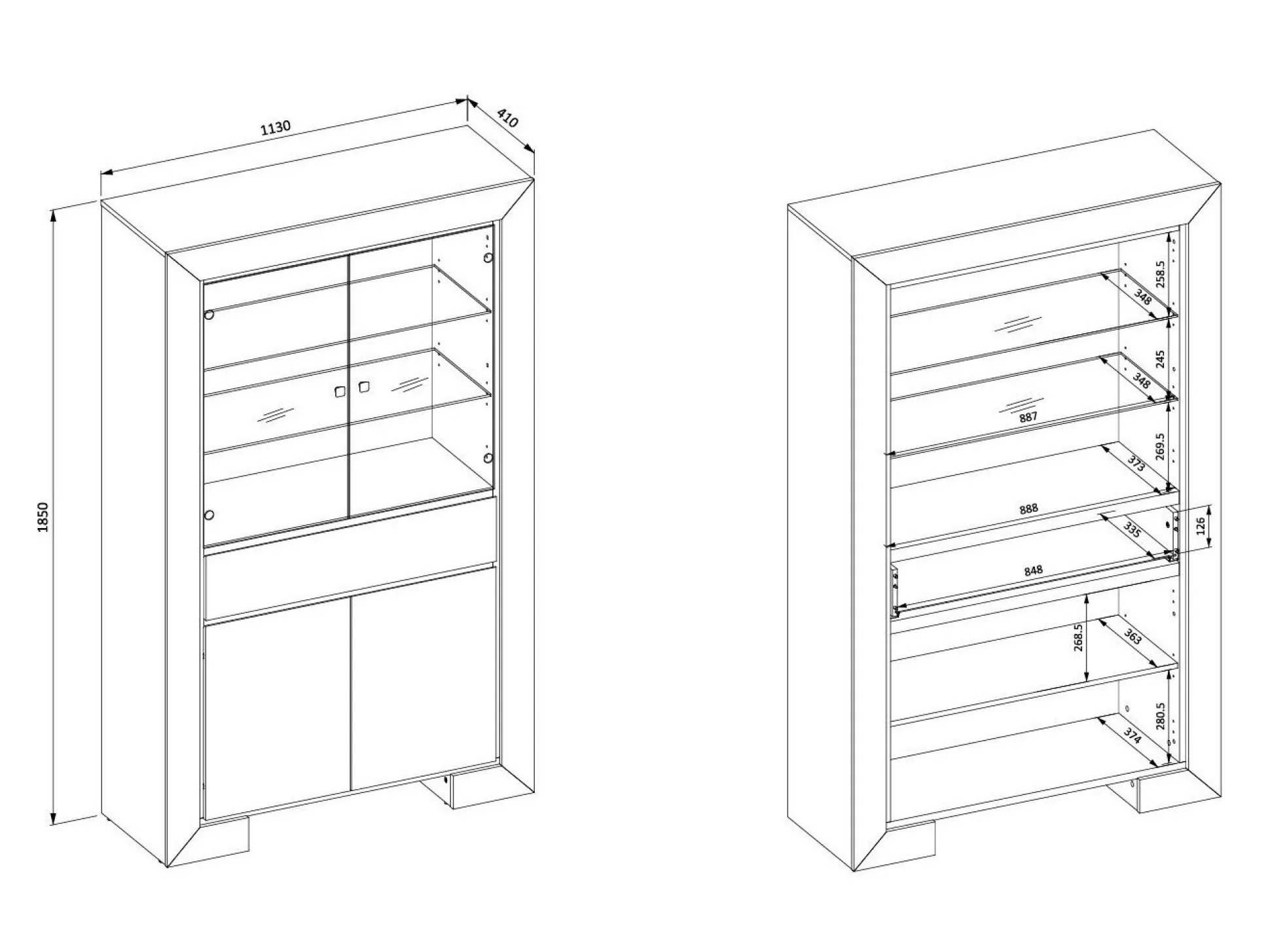 1130
410
1850

258.5
348
245
348
887
269.5
373
888
335
126
848
268.5
363
280.5
374